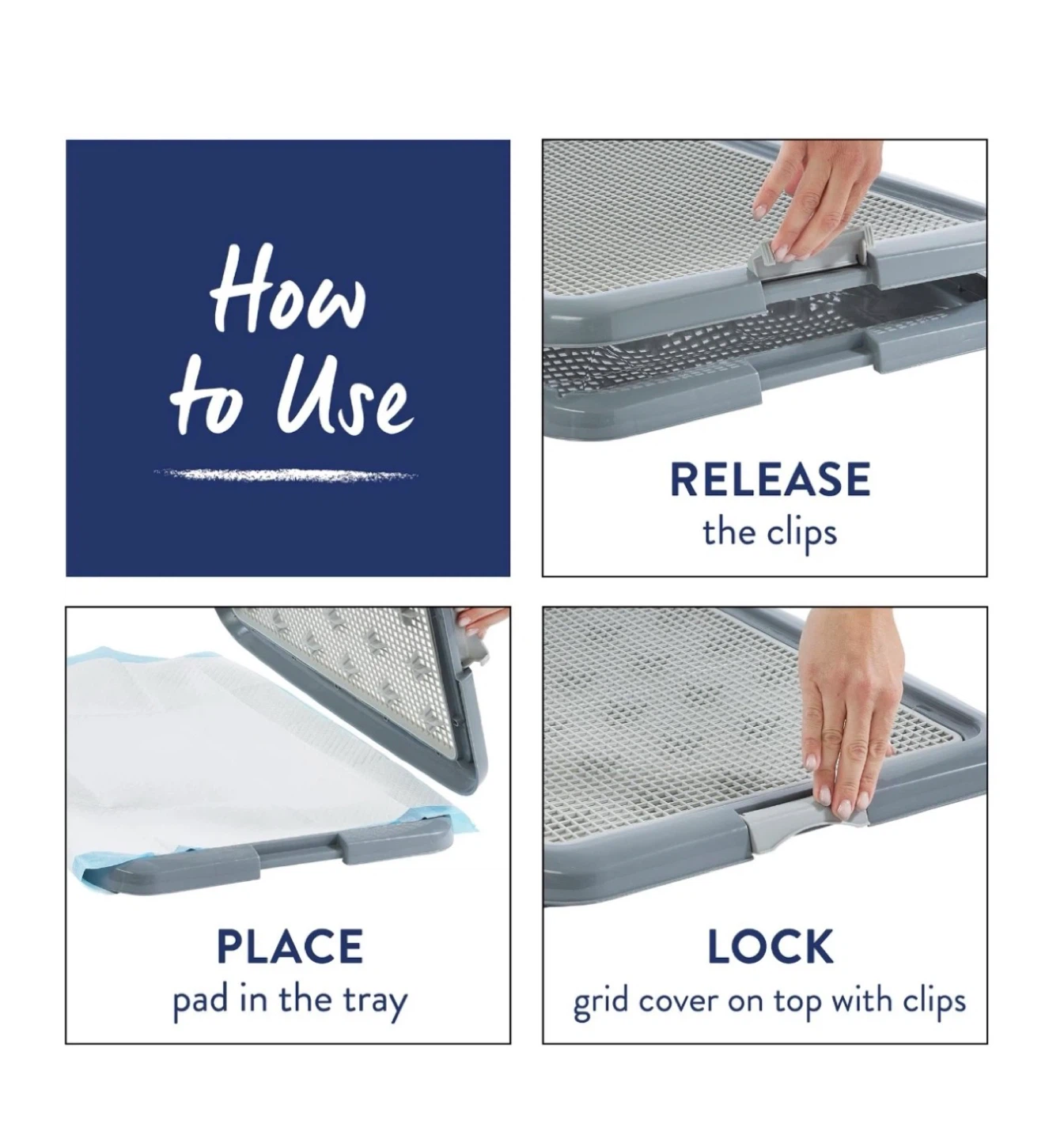 How to Use

RELEASE
the clips

PLACE
pad in the tray

LOCK
grid cover on top with clips