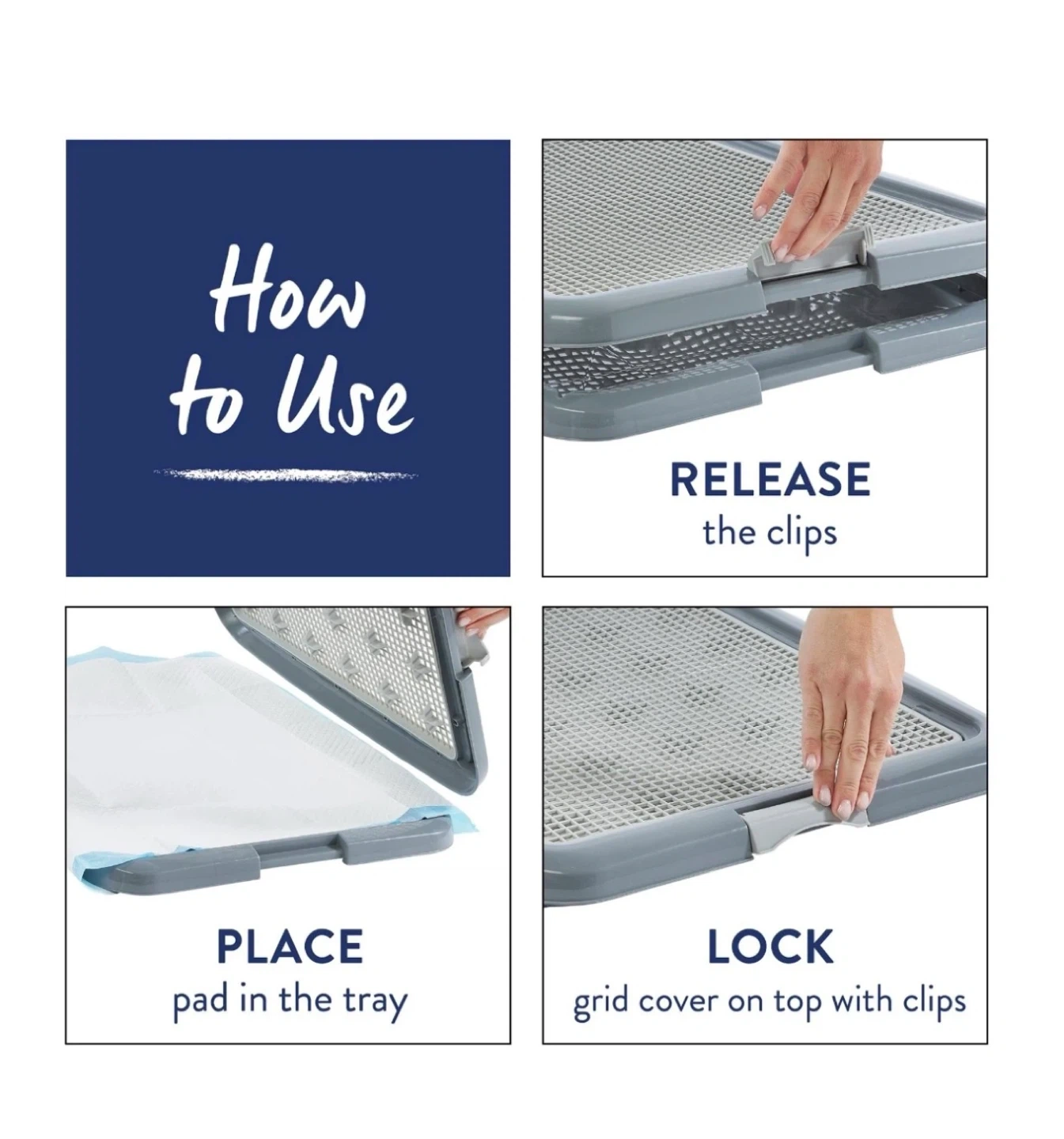 How to Use

RELEASE
the clips

PLACE
pad in the tray

LOCK
grid cover on top with clips