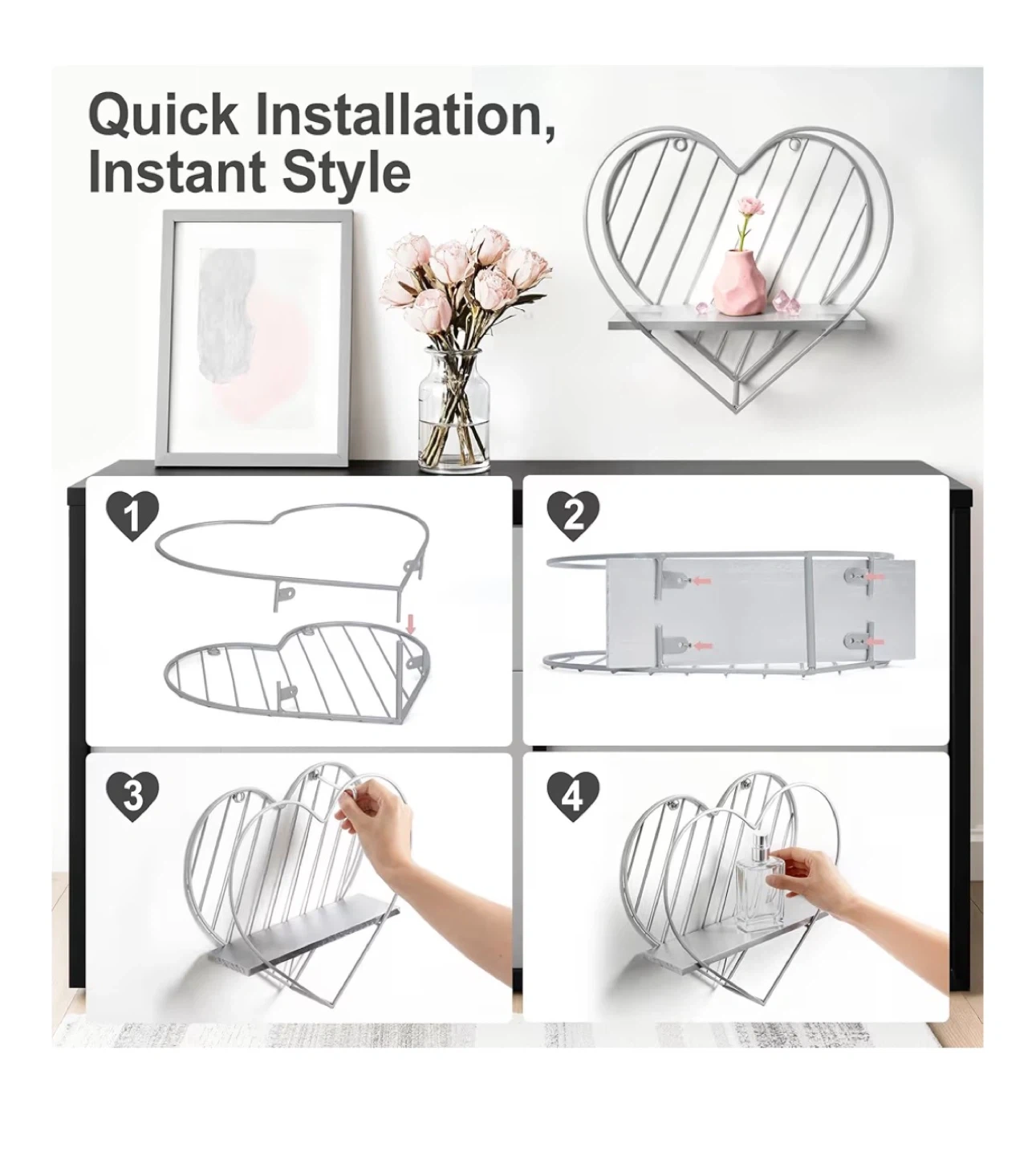 Quick Installation, Instant Style

1

2

3

4