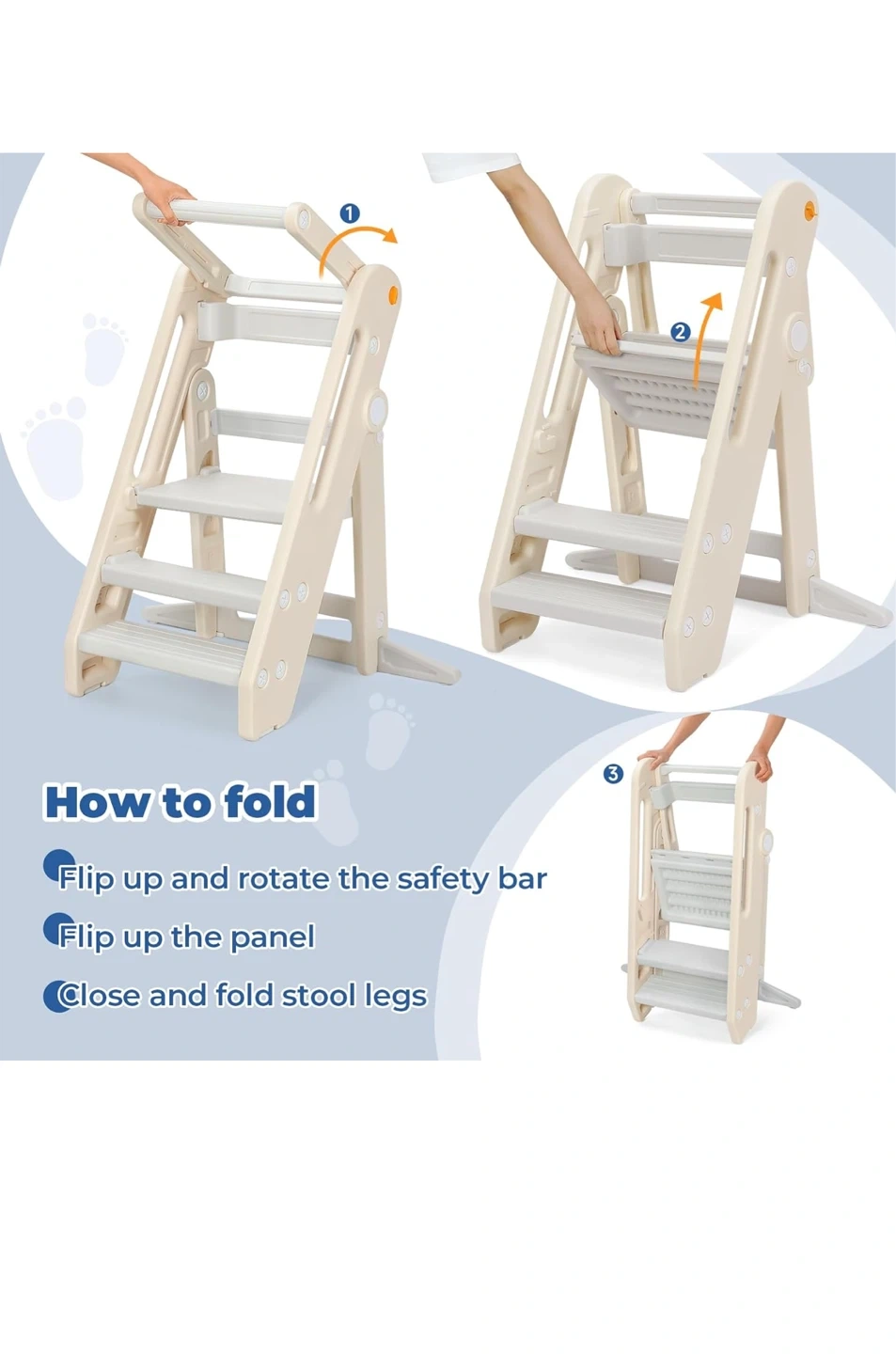 1

2

3

How to fold

Flip up and rotate the safety bar

Flip up the panel

Close and fold stool legs