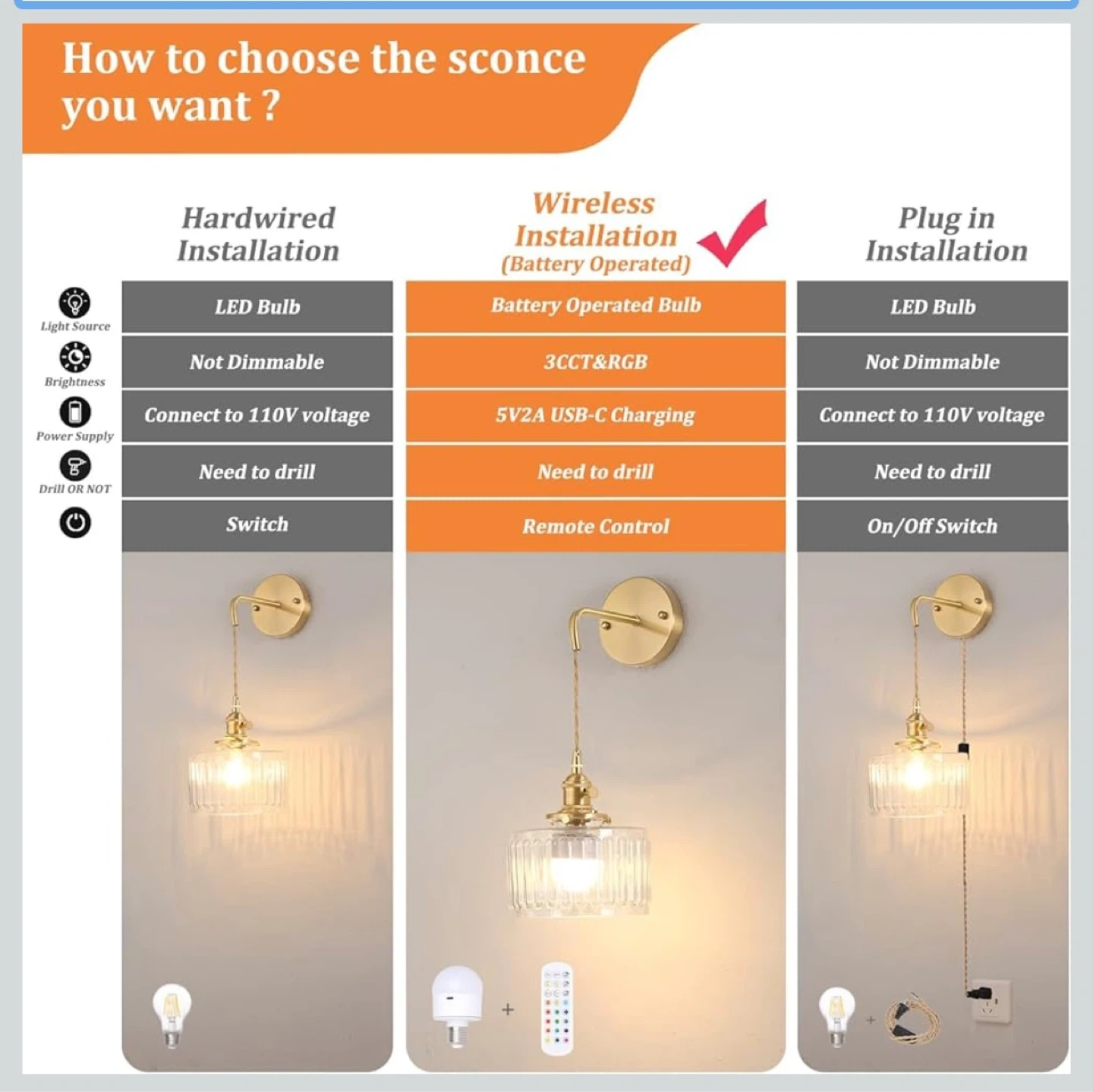 How to choose the sconce you want ?

| | Hardwired Installation | Wireless Installation (Battery Operated) | Plug in Installation |
|---|---|---|---|
| Light Source | LED Bulb | Battery Operated Bulb | LED Bulb |
| Brightness | Not Dimmable | 3CCT&RGB | Not Dimmable |
| Power Supply | Connect to 110V voltage | 5V2A USB-C Charging | Connect to 110V voltage |
| Drill OR NOT | Need to drill | Need to drill | Need to drill |
| | Switch | Remote Control | On/Off Switch |

+

+