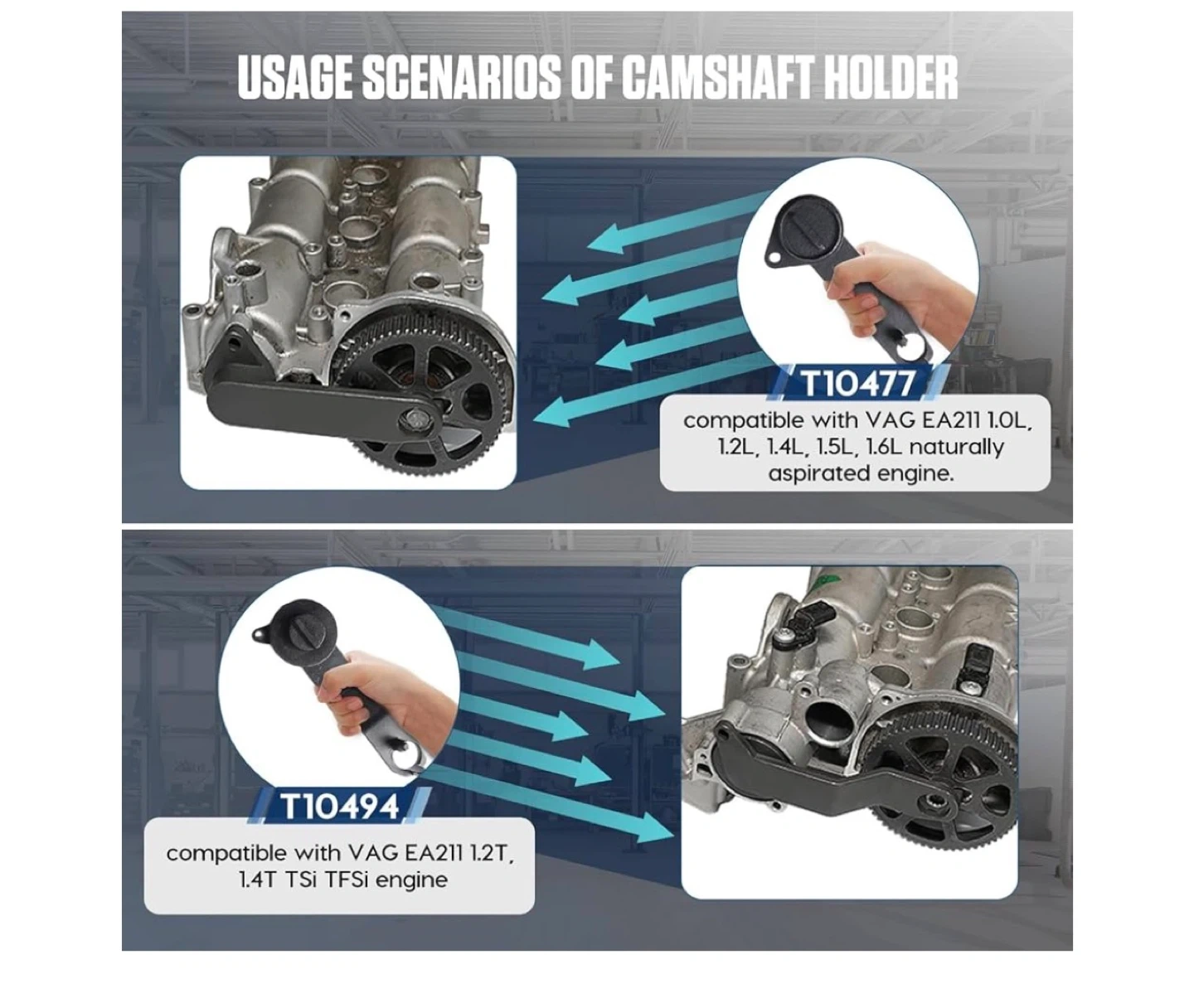 USAGE SCENARIOS OF CAMSHAFT HOLDER

T10477

compatible with VAG EA211 1.0L, 1.2L, 1.4L, 1.5L, 1.6L naturally aspirated engine.

T10494

compatible with VAG EA211 1.2T, 1.4T TSi TFSi engine