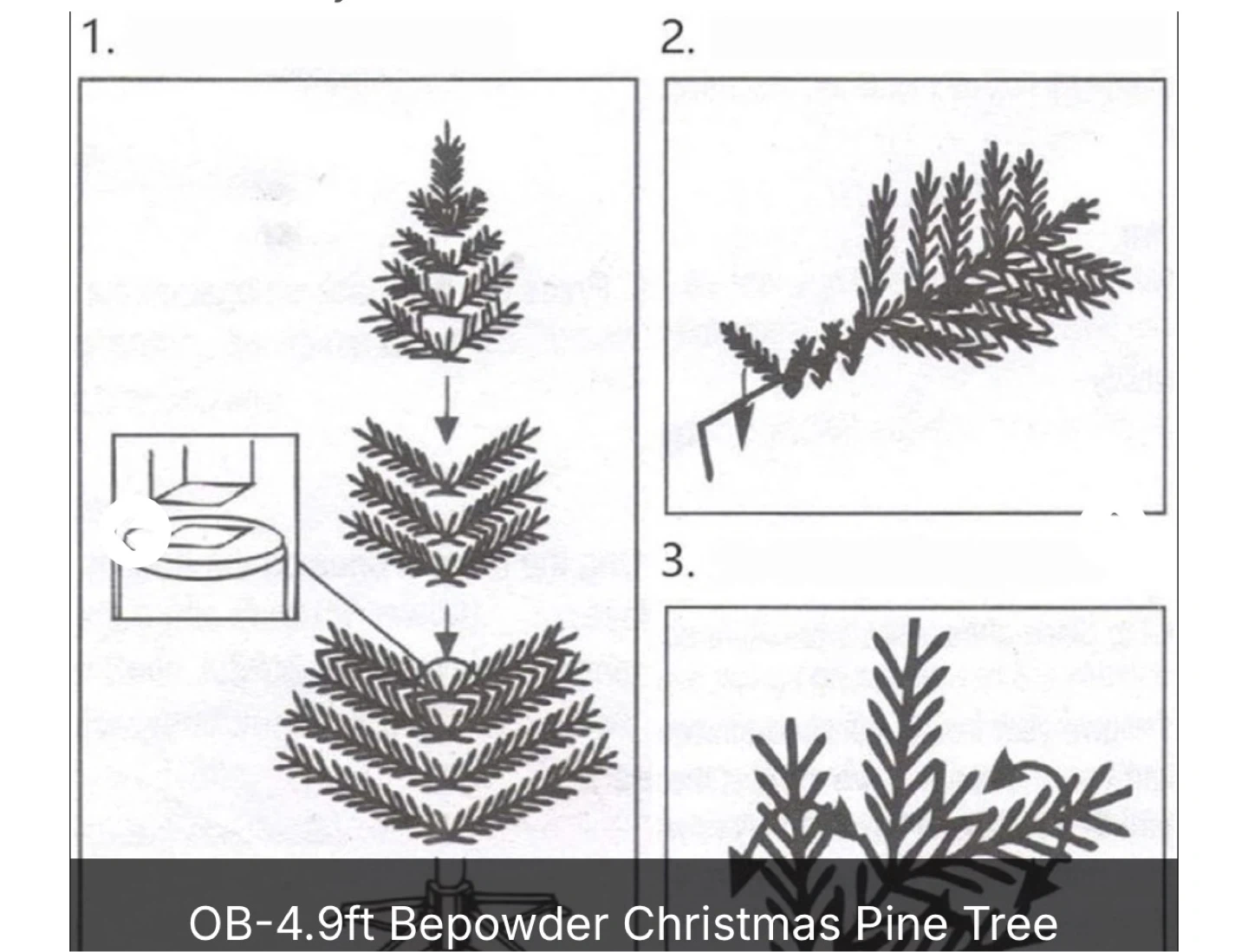 1.

2.

3.

OB-4.9ft Bepowder Christmas Pine Tree