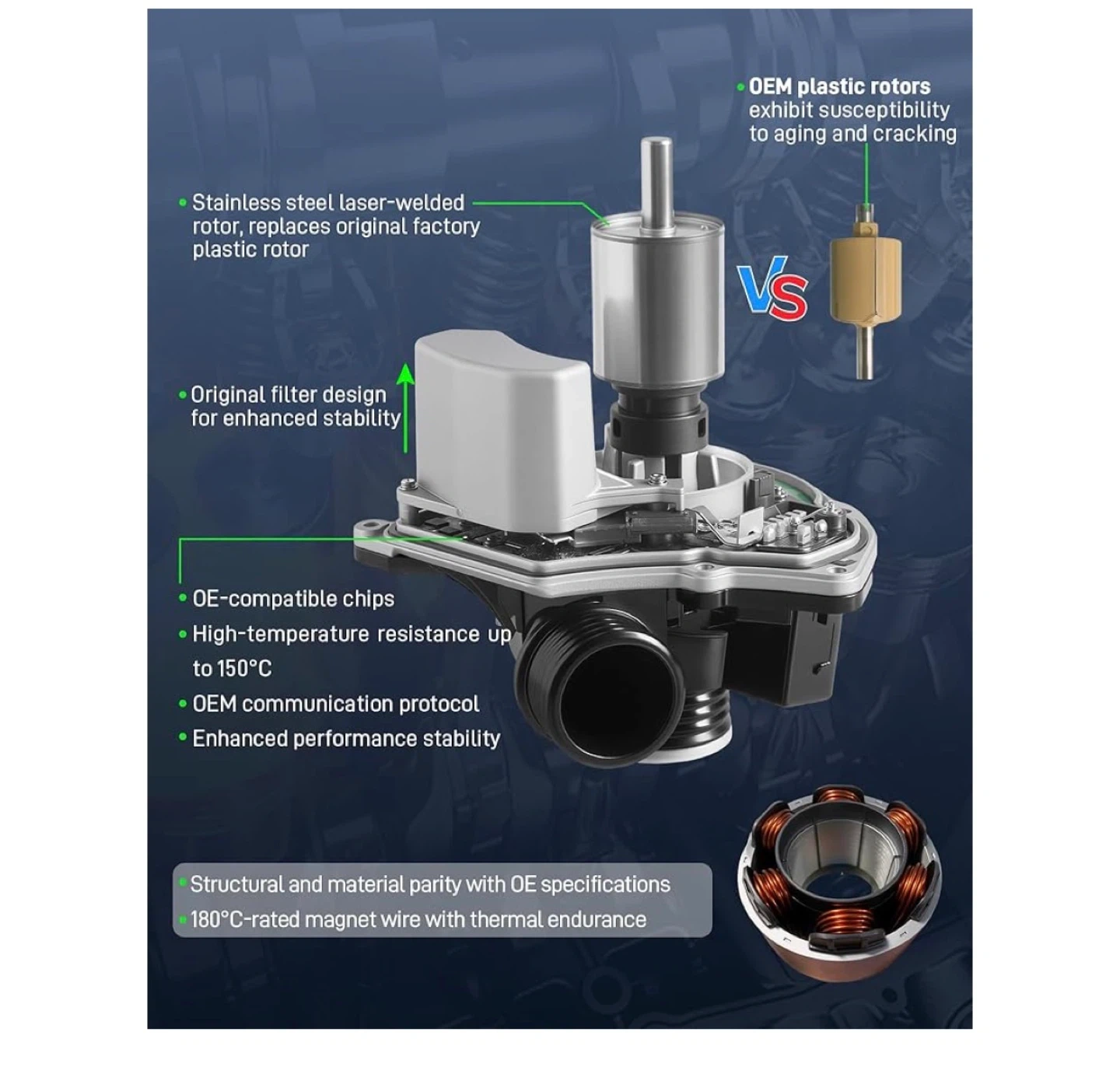 • OEM plastic rotors exhibit susceptibility to aging and cracking

• Stainless steel laser-welded rotor, replaces original factory plastic rotor

VS

• Original filter design for enhanced stability

• OE-compatible chips
• High-temperature resistance up to 150°C
• OEM communication protocol
• Enhanced performance stability

• Structural and material parity with OE specifications
• 180°C-rated magnet wire with thermal endurance