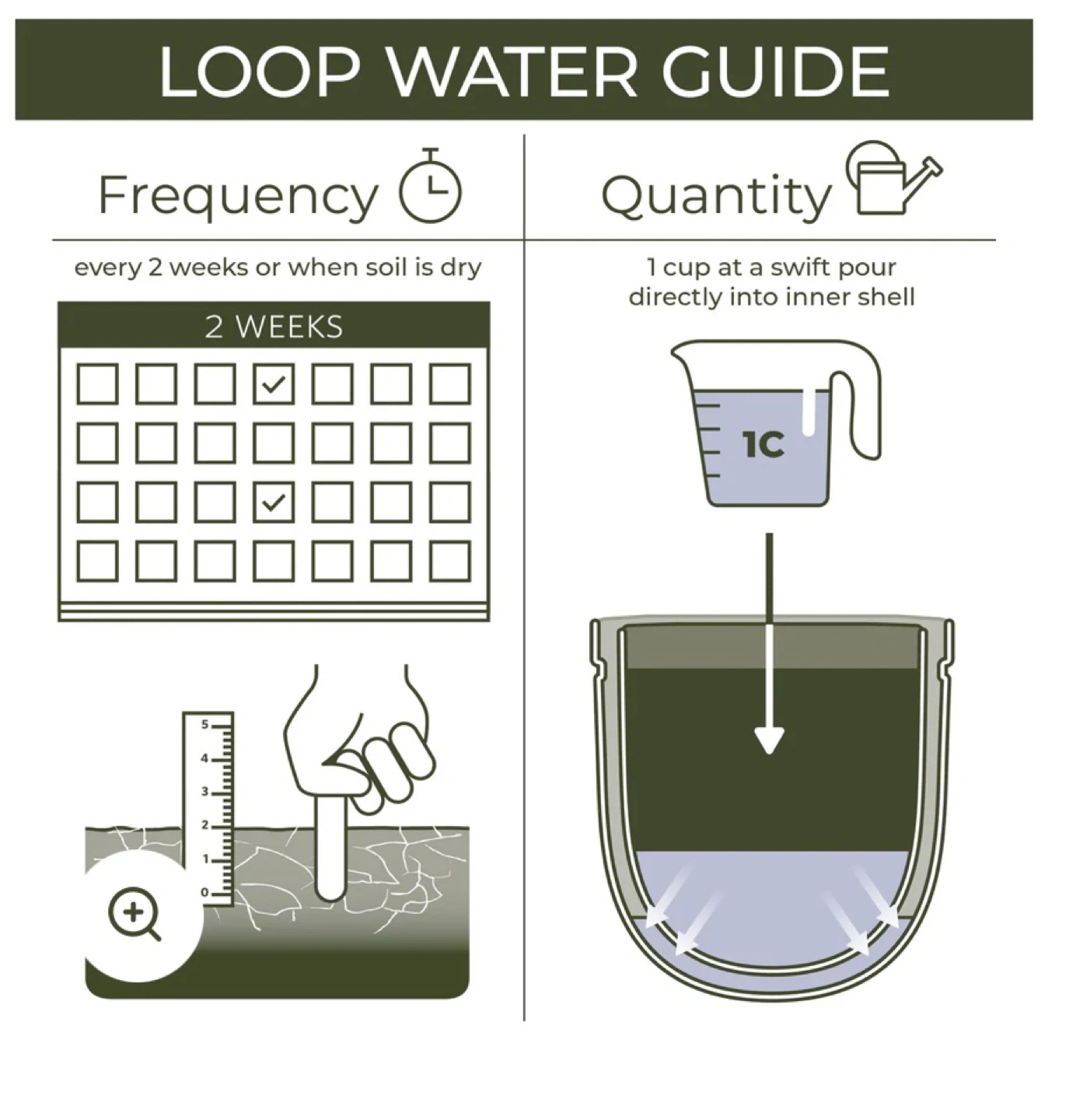 LOOP WATER GUIDE

Frequency

every 2 weeks or when soil is dry

2 WEEKS

5
4
3
2
1
0

Quantity

1 cup at a swift pour directly into inner shell

1C