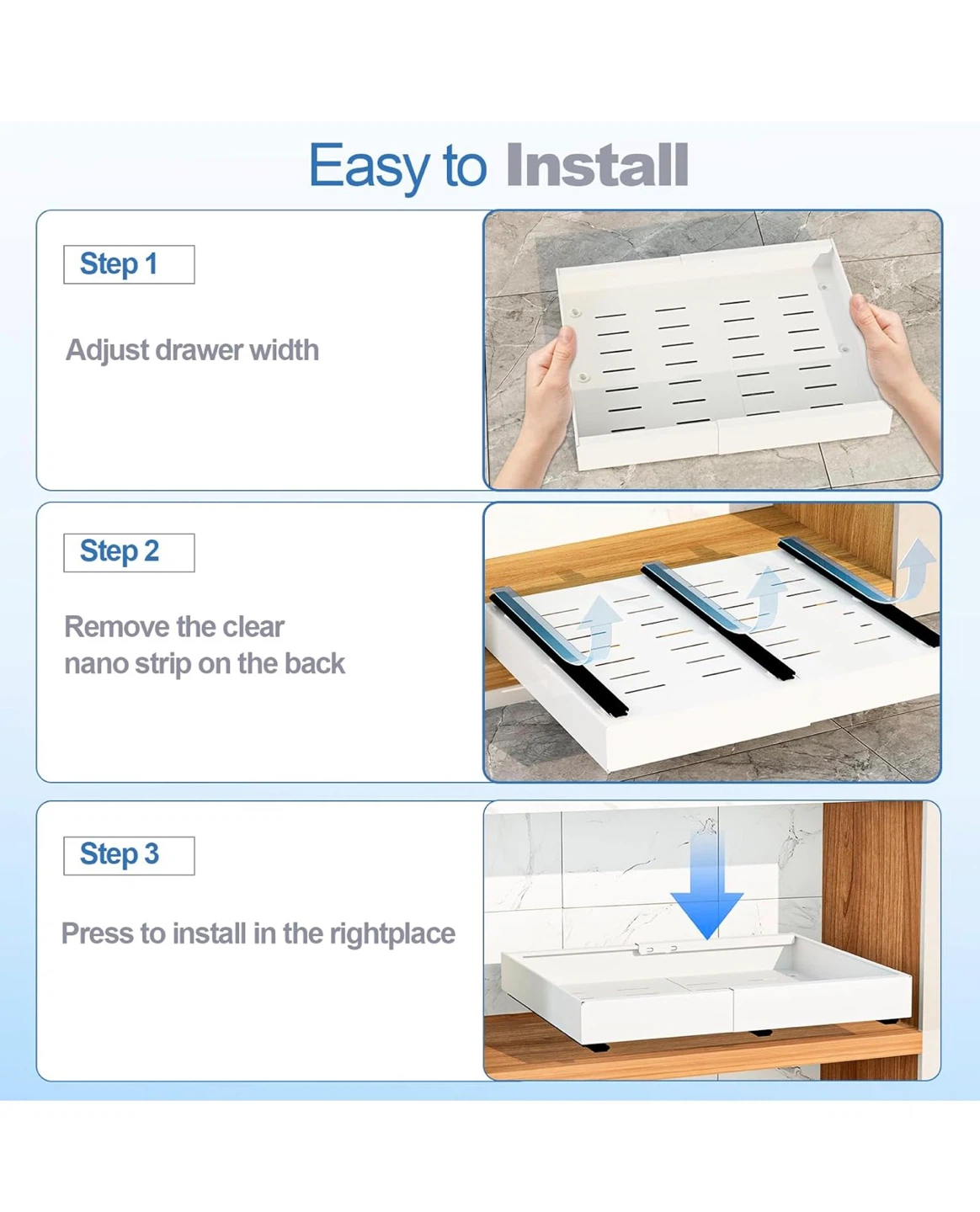 Easy to Install

Step 1

Adjust drawer width

Step 2

Remove the clear nano strip on the back

Step 3

Press to install in the rightplace