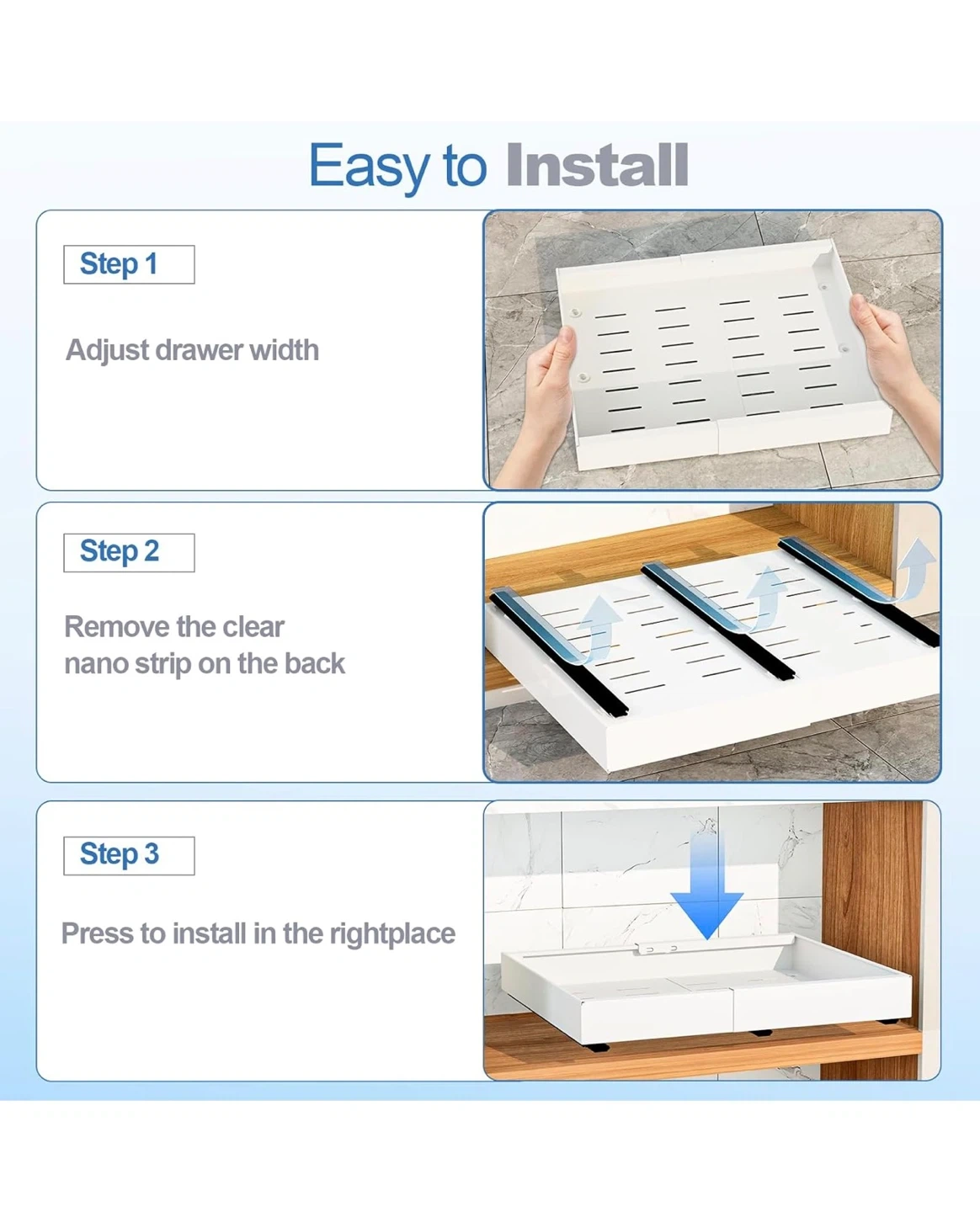 Easy to Install

Step 1

Adjust drawer width

Step 2

Remove the clear nano strip on the back

Step 3

Press to install in the rightplace