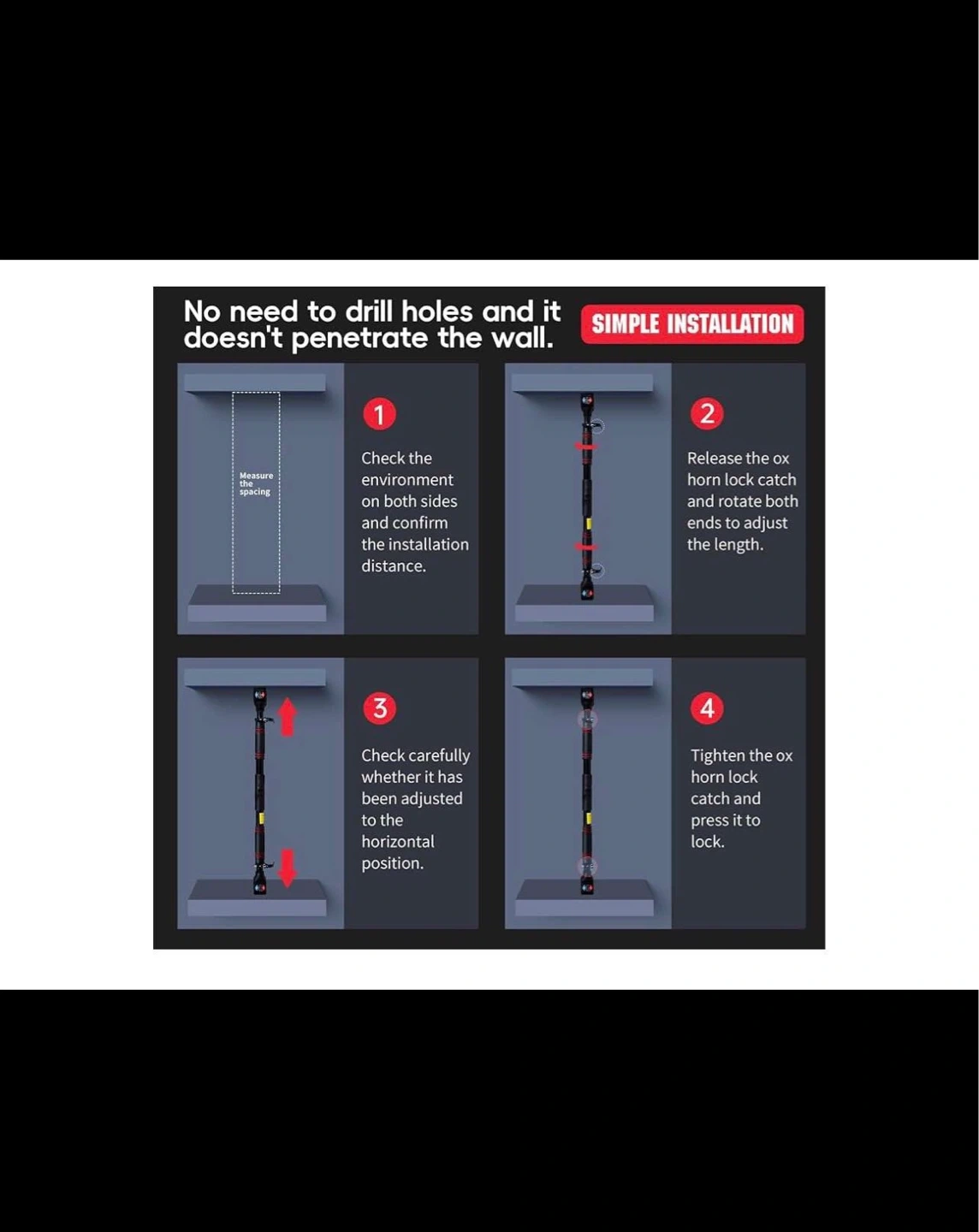 No need to drill holes and it doesn't penetrate the wall.

SIMPLE INSTALLATION

Measure the spacing

1

Check the environment on both sides and confirm the installation distance.

2

Release the ox horn lock catch and rotate both ends to adjust the length.

3

Check carefully whether it has been adjusted to the horizontal position.

4

Tighten the ox horn lock catch and press it to lock.