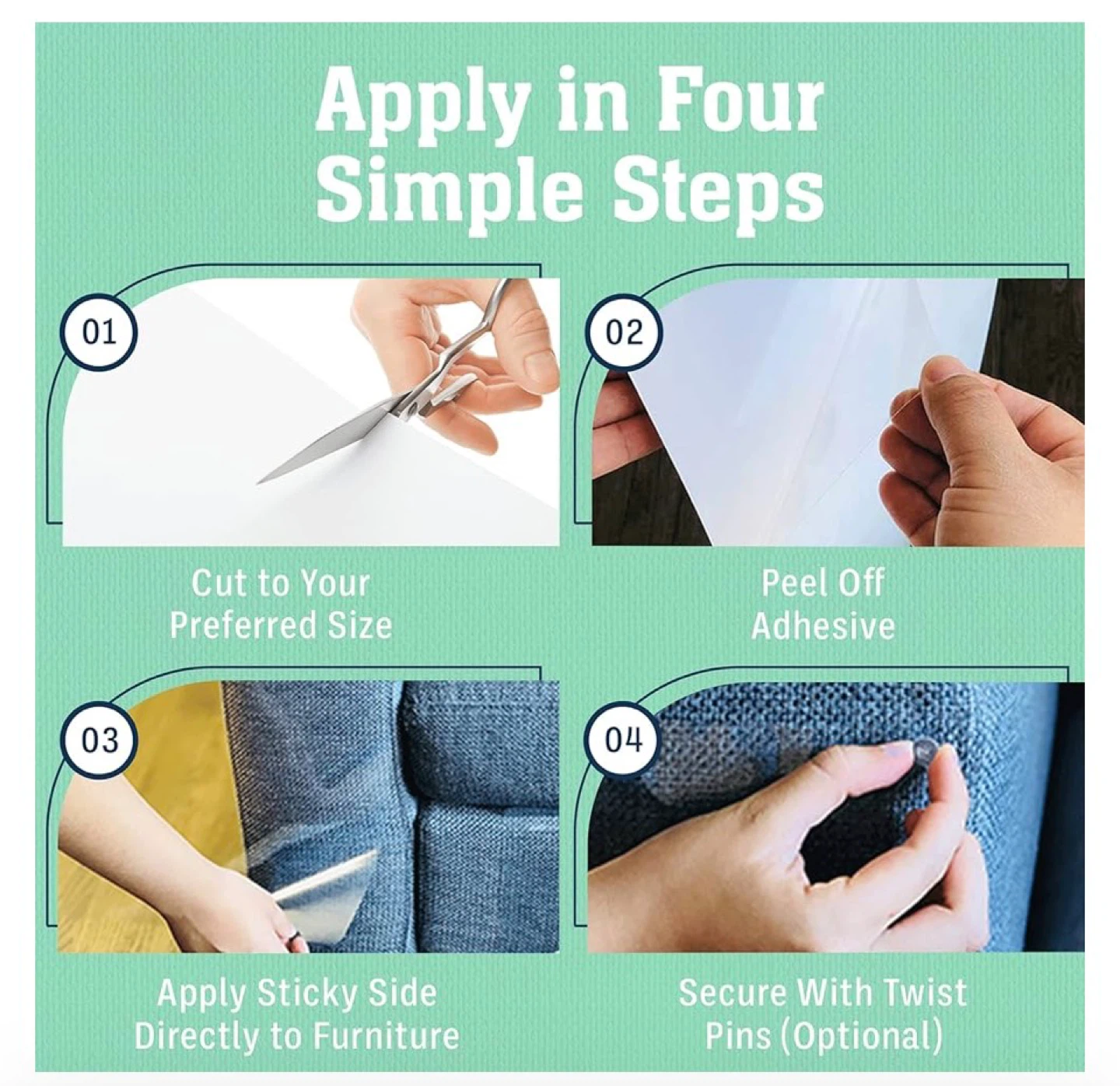 Apply in Four Simple Steps

01

Cut to Your Preferred Size

02

Peel Off Adhesive

03

Apply Sticky Side Directly to Furniture

04

Secure With Twist Pins (Optional)