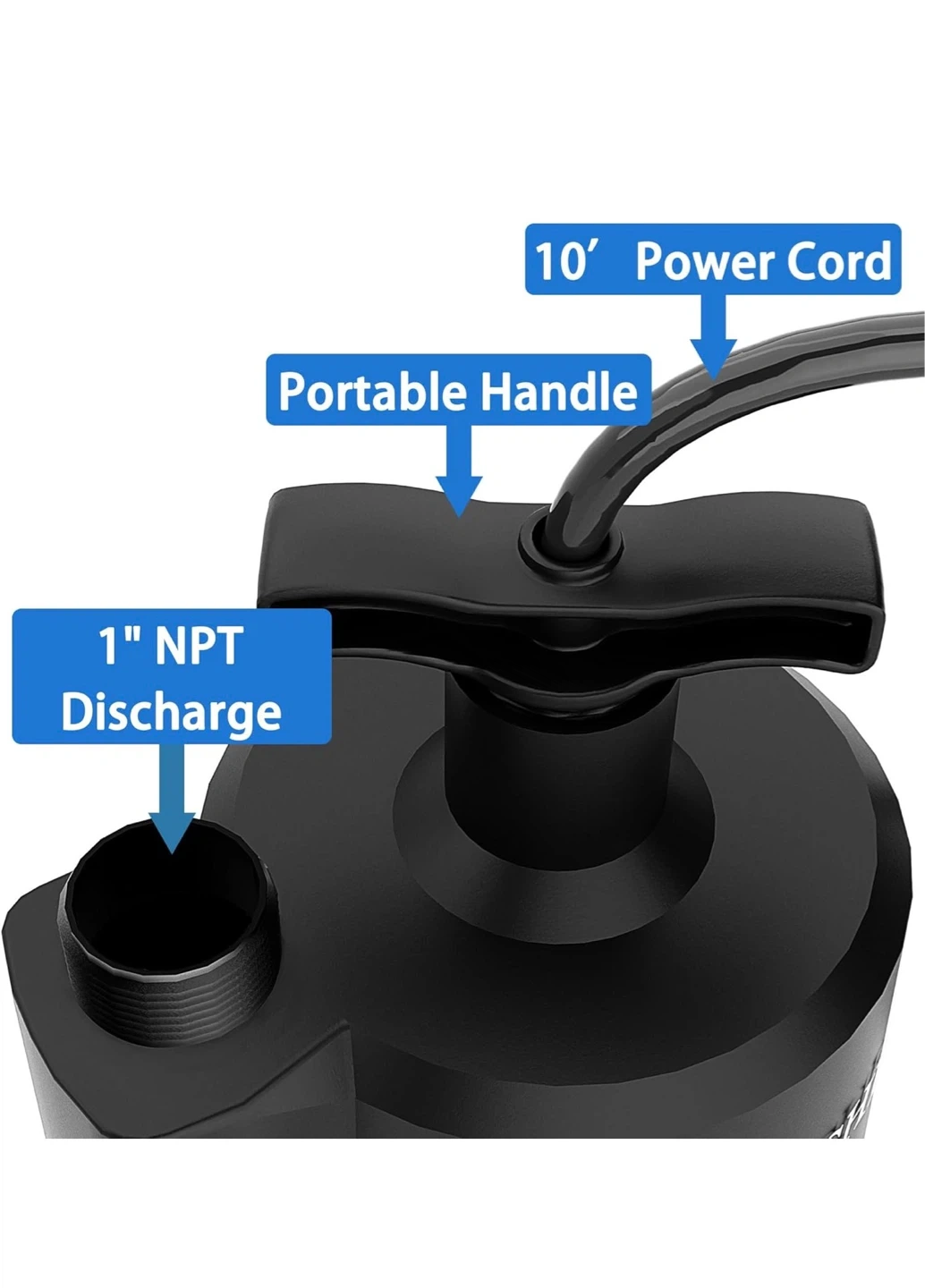 10’ Power Cord

Portable Handle

1" NPT Discharge