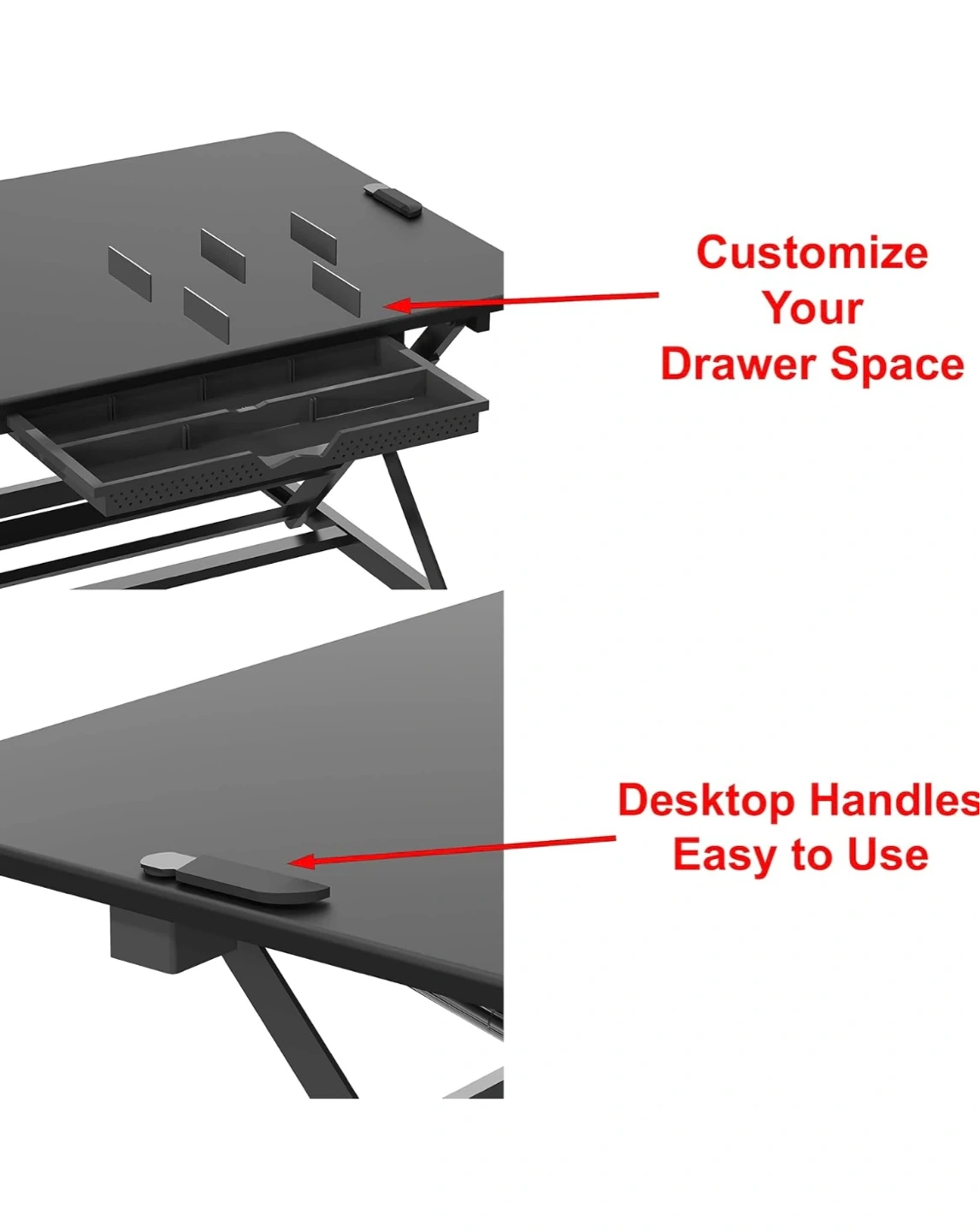 Customize
Your
Drawer Space

Desktop Handles
Easy to Use