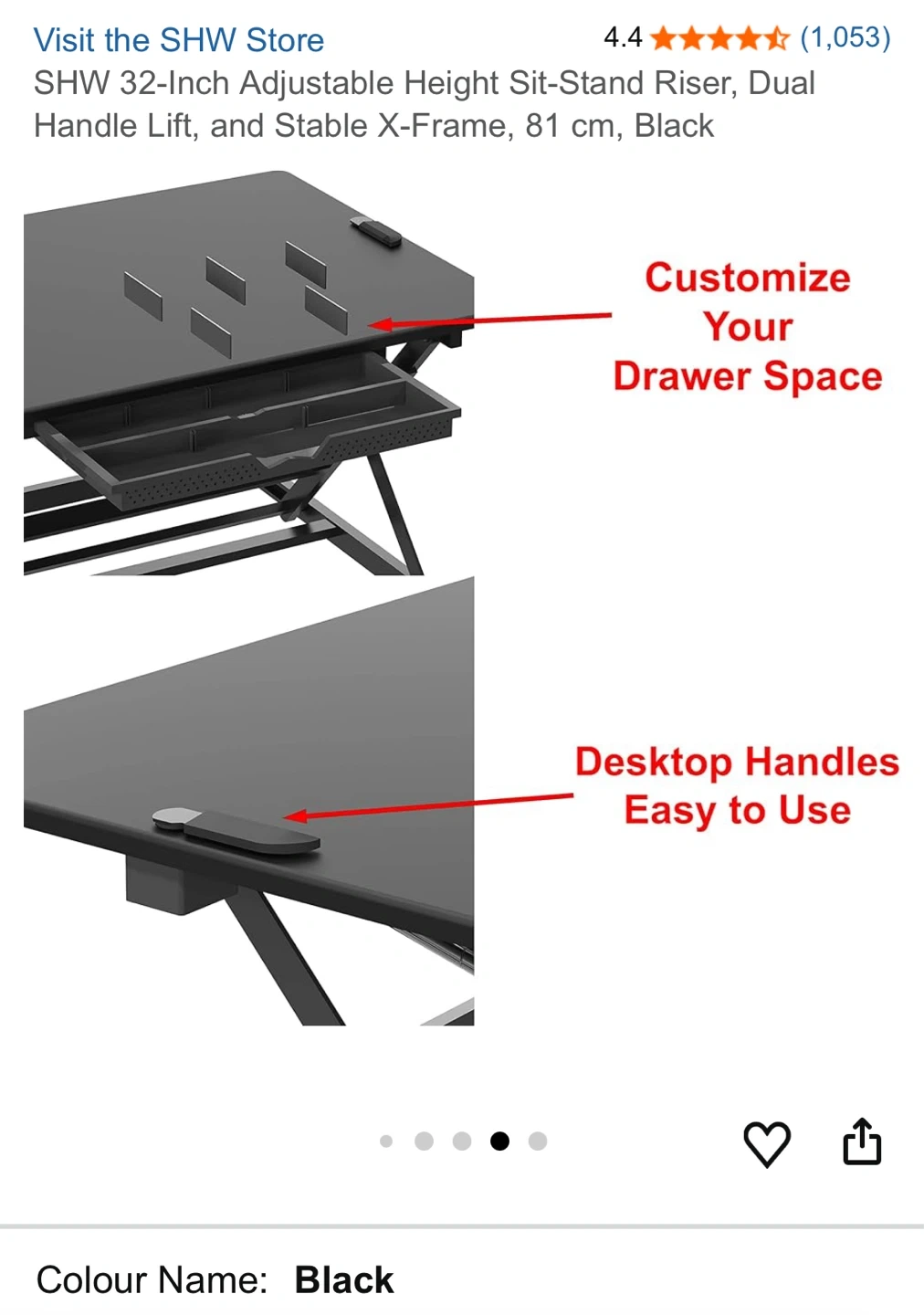 Visit the SHW Store 4.4 (1,053)
SHW 32-Inch Adjustable Height Sit-Stand Riser, Dual Handle Lift, and Stable X-Frame, 81 cm, Black

Customize Your Drawer Space

Desktop Handles Easy to Use

Colour Name: Black