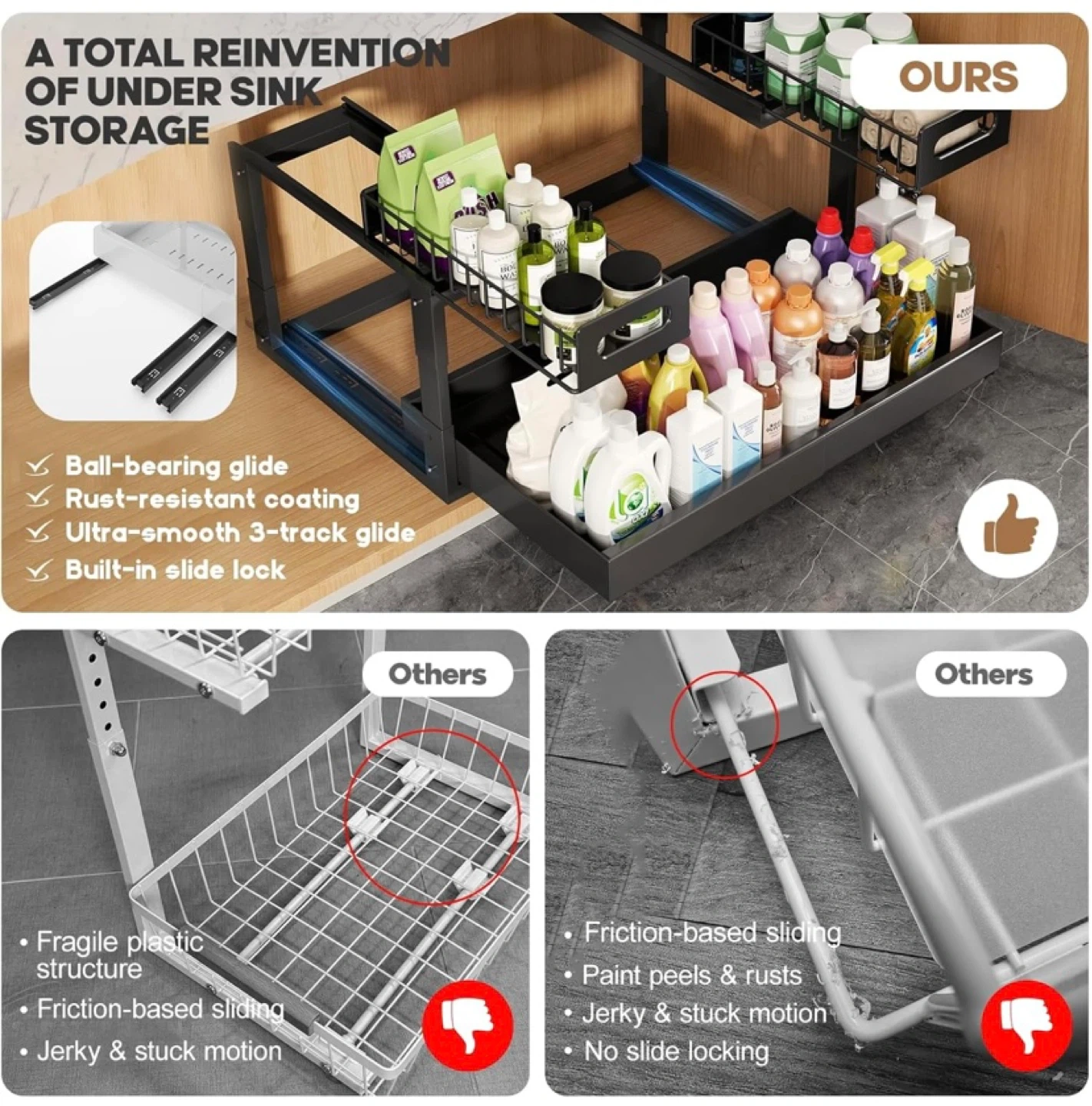 A TOTAL REINVENTION OF UNDER SINK STORAGE

OURS

Ball-bearing glide
Rust-resistant coating
Ultra-smooth 3-track glide
Built-in slide lock

Others

• Fragile plastic structure
• Friction-based sliding
• Jerky & stuck motion

Others

• Friction-based sliding
• Paint peels & rusts
• Jerky & stuck motion
• No slide locking