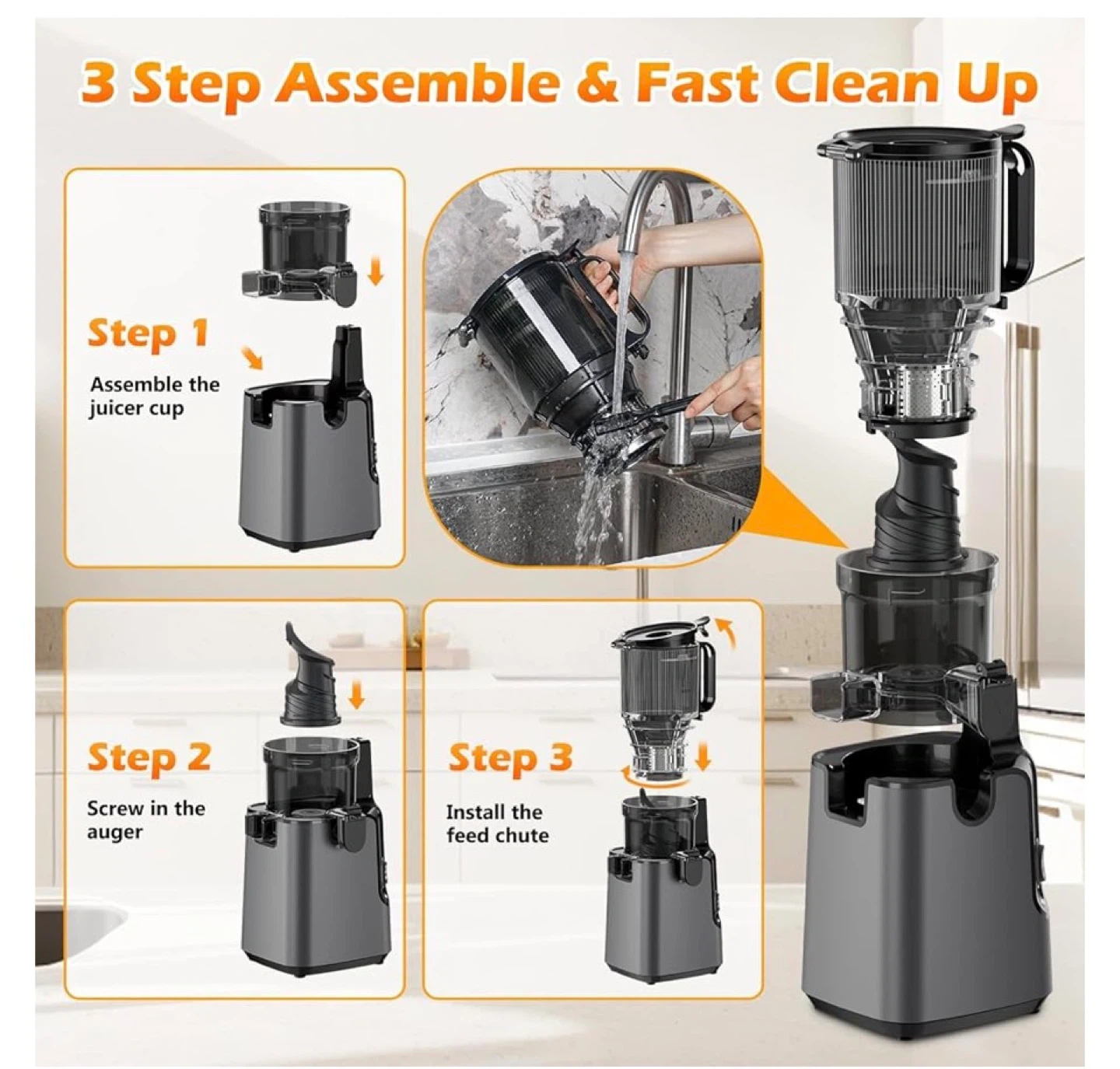 3 Step Assemble & Fast Clean Up

Step 1
Assemble the juicer cup

Step 2
Screw in the auger

Step 3
Install the feed chute