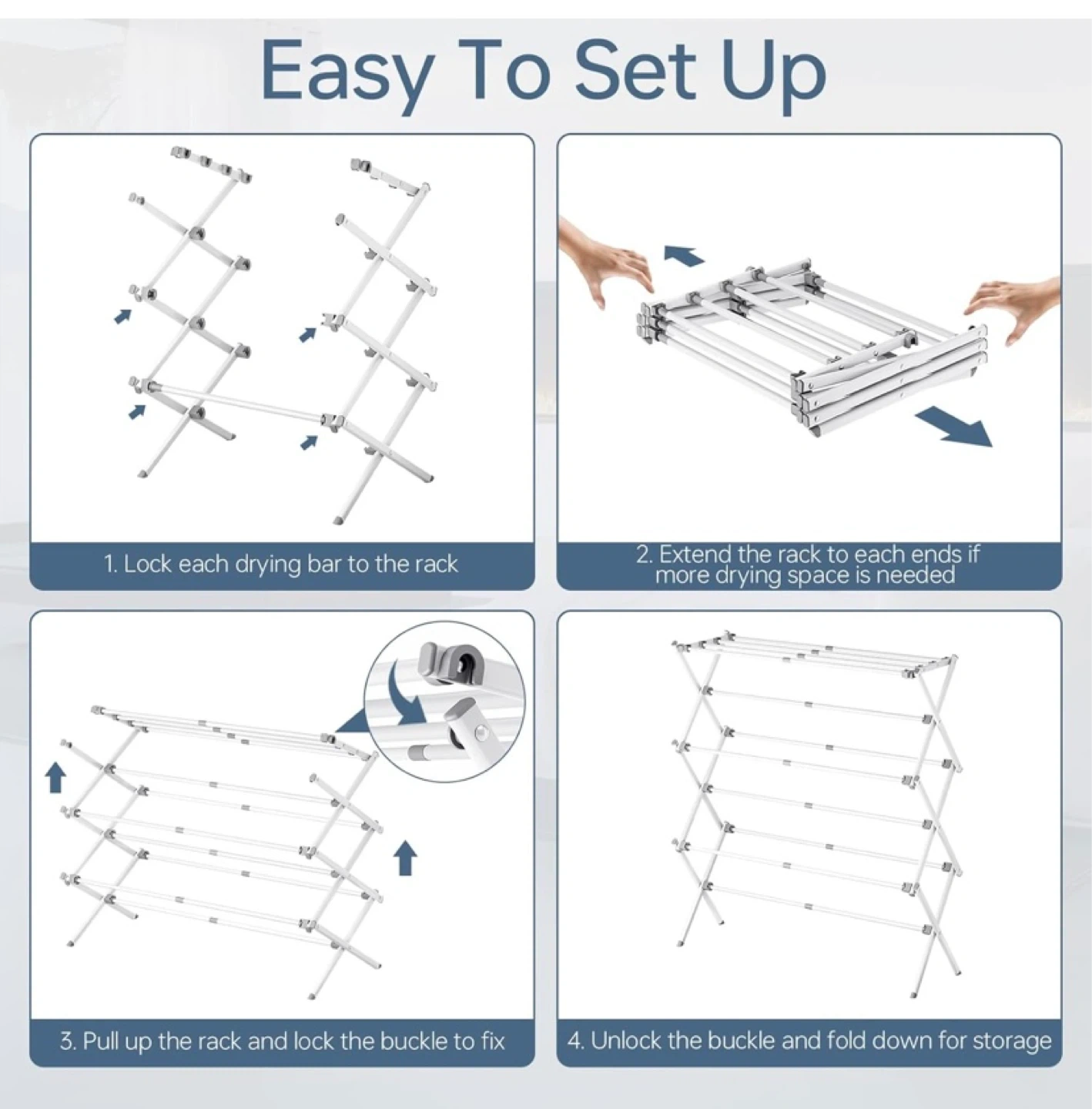 Easy To Set Up

1. Lock each drying bar to the rack

2. Extend the rack to each ends if more drying space is needed

3. Pull up the rack and lock the buckle to fix

4. Unlock the buckle and fold down for storage