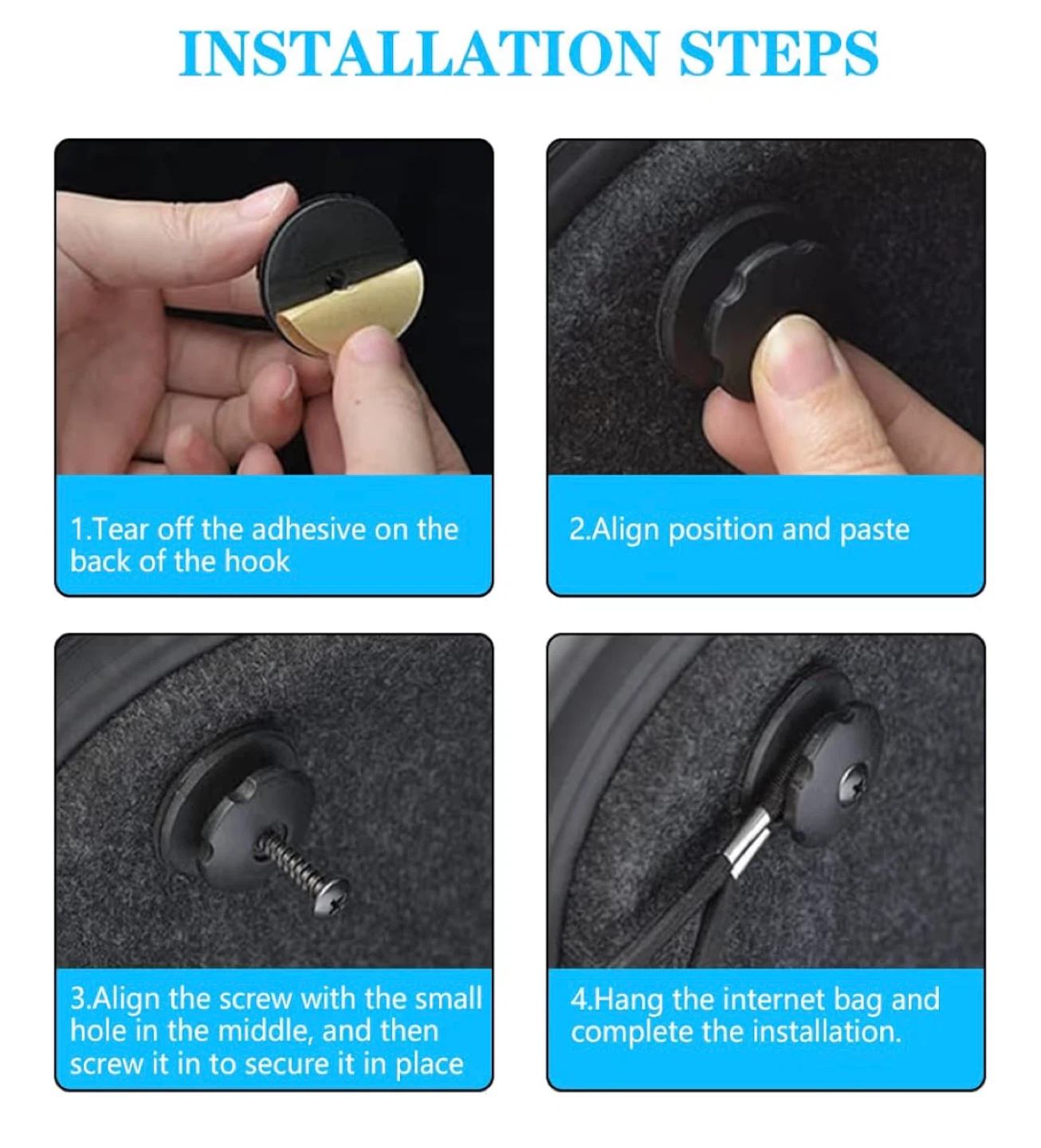 INSTALLATION STEPS

1.Tear off the adhesive on the back of the hook

2.Align position and paste

3.Align the screw with the small hole in the middle, and then screw it in to secure it in place

4.Hang the internet bag and complete the installation.