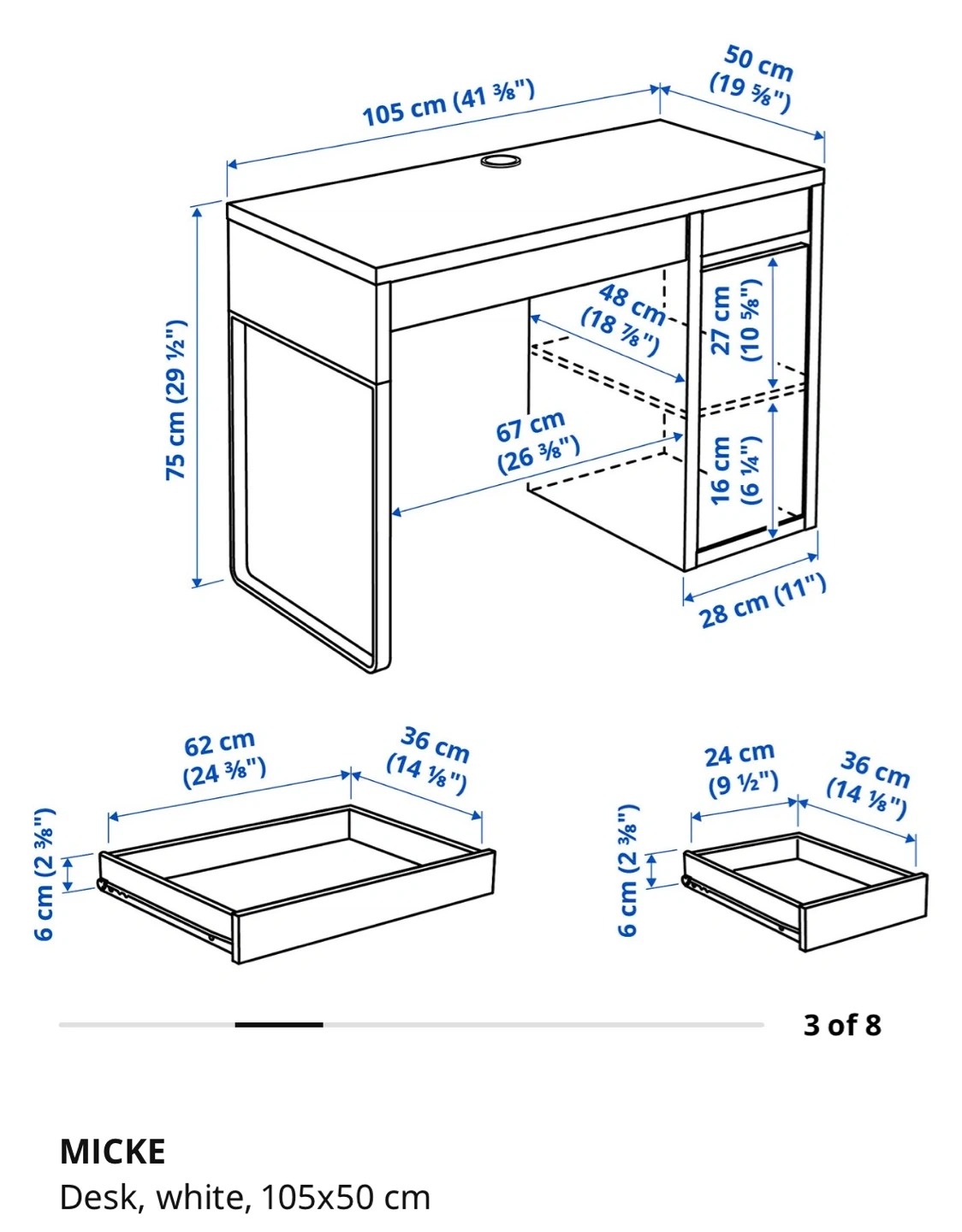 105 cm (41 ⅜")

50 cm
(19 ⅝")

75 cm (29 ½")

48 cm
(18 ⅞")

27 cm
(10 ⅝")

67 cm
(26 ⅜")

16 cm
(6 ¼")

28 cm (11")

62 cm
(24 ⅜")

36 cm
(14 ⅛")

6 cm (2 ⅜")

24 cm
(9 ½")

36 cm
(14 ⅛")

6 cm (2 ⅜")

3 of 8

MICKE
Desk, white, 105x50 cm