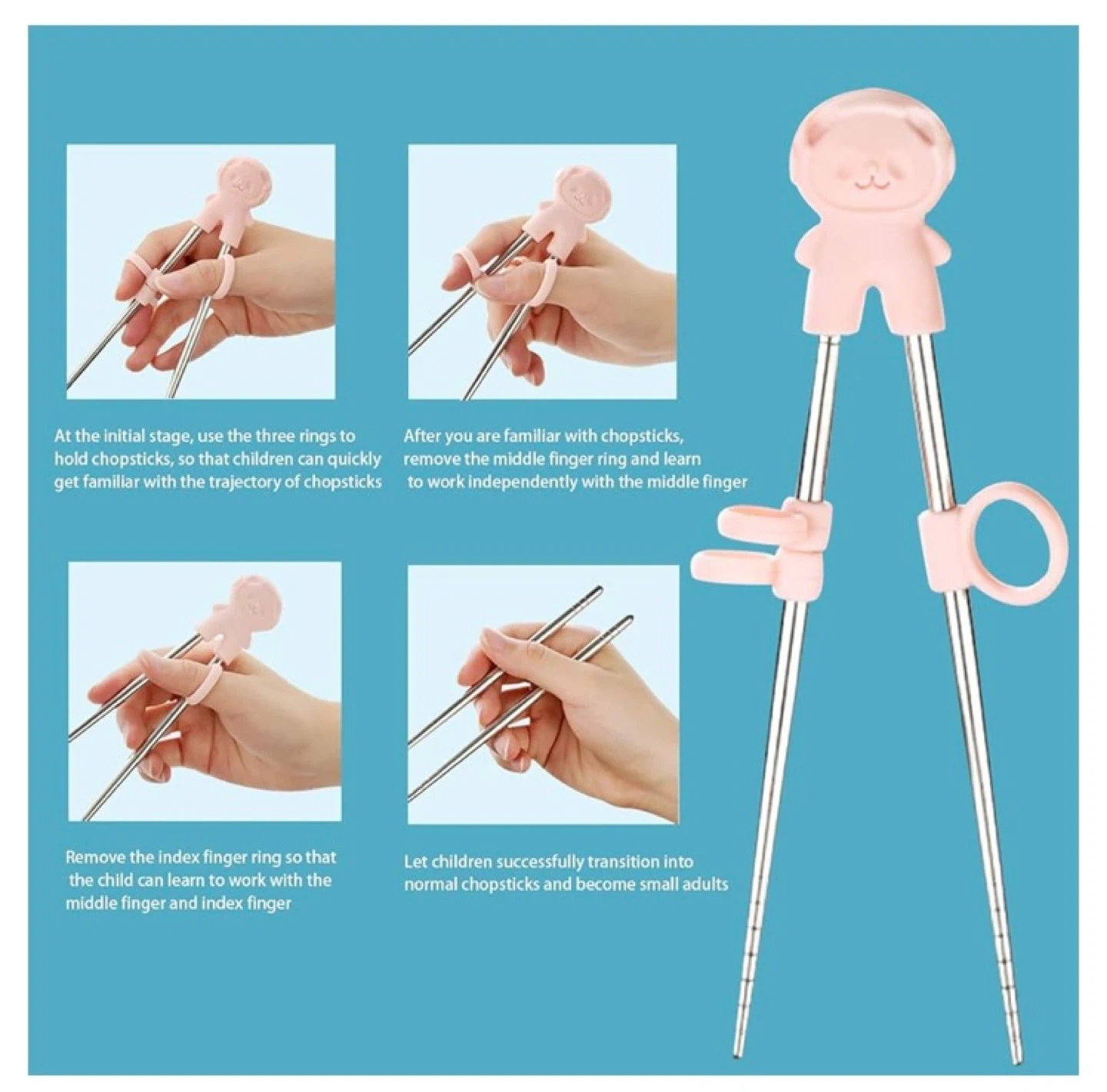 At the initial stage, use the three rings to hold chopsticks, so that children can quickly get familiar with the trajectory of chopsticks

After you are familiar with chopsticks, remove the middle finger ring and learn to work independently with the middle finger

Remove the index finger ring so that the child can learn to work with the middle finger and index finger

Let children successfully transition into normal chopsticks and become small adults