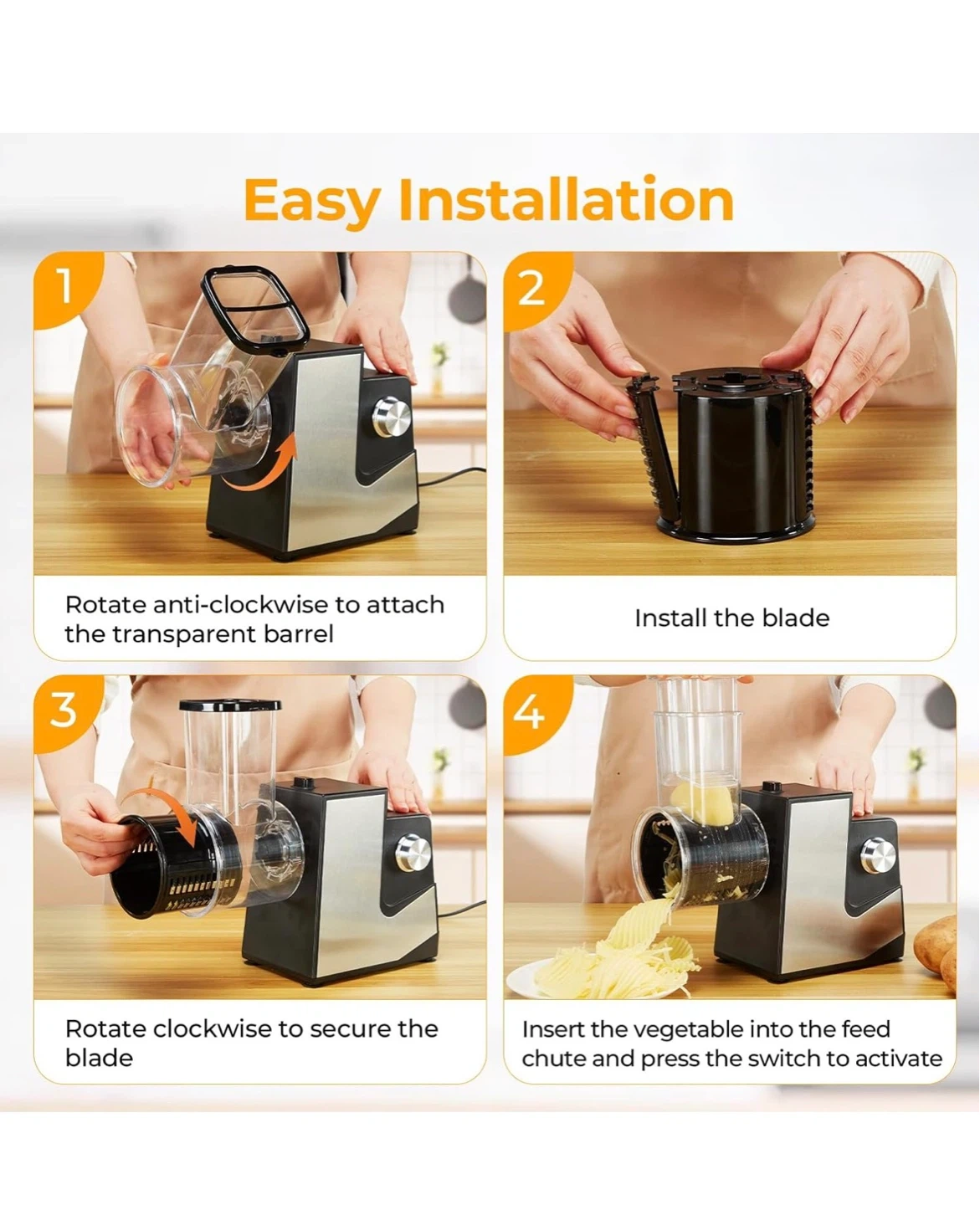 Easy Installation

1

Rotate anti-clockwise to attach the transparent barrel

2

Install the blade

3

Rotate clockwise to secure the blade

4

Insert the vegetable into the feed chute and press the switch to activate