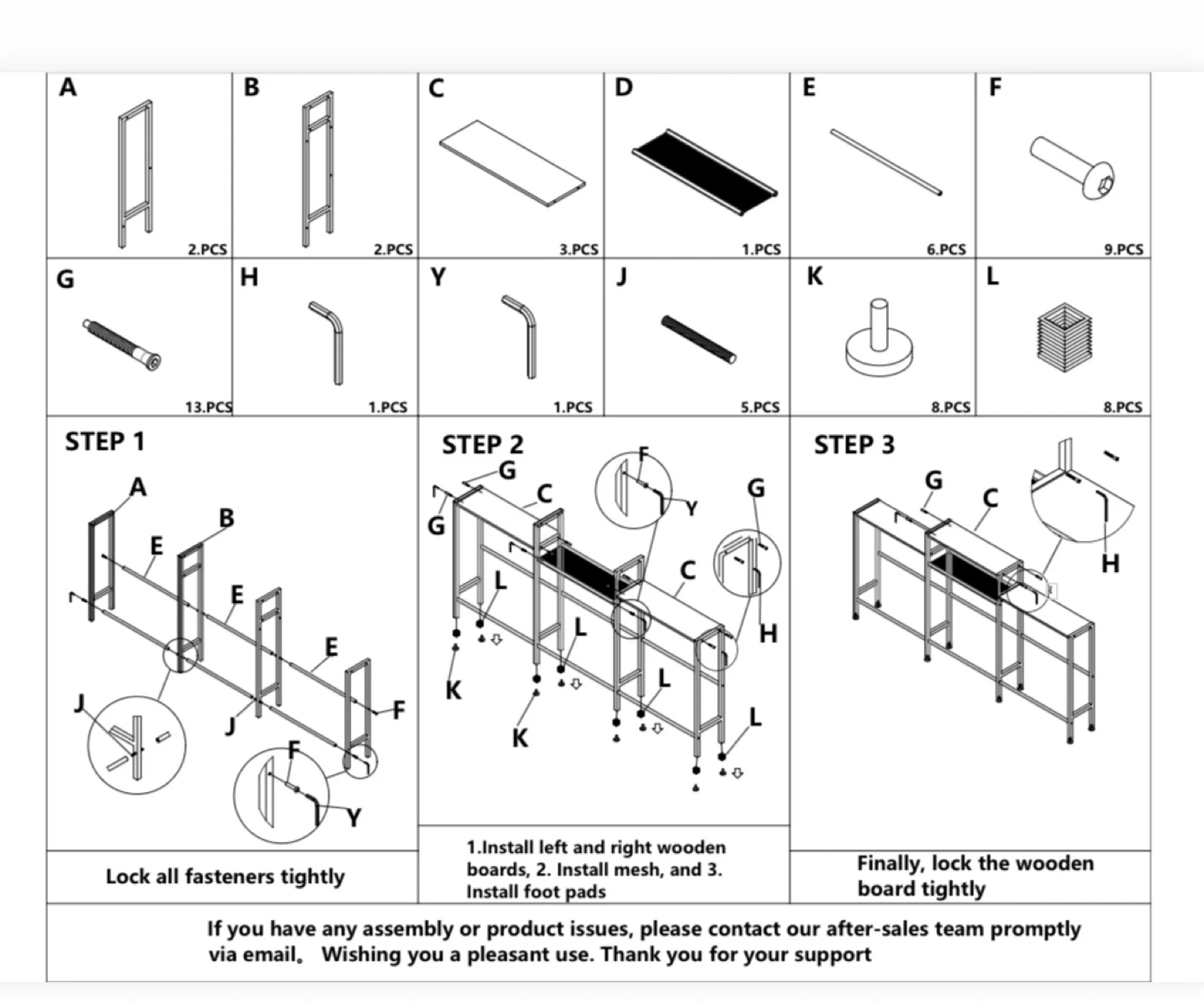 A
2.PCS

B
2.PCS

C
3.PCS

D
1.PCS

E
6.PCS

F
9.PCS

G
13.PCS

H
1.PCS

Y
1.PCS

J
5.PCS

K
8.PCS

L
8.PCS

STEP 1

A B E E E J J F F Y

Lock all fasteners tightly

STEP 2

G G C F Y G C H L L L L K K

1.Install left and right wooden boards, 2. Install mesh, and 3. Install foot pads

STEP 3

G C H

Finally, lock the wooden board tightly

If you have any assembly or product issues, please contact our after-sales team promptly via email。 Wishing you a pleasant use. Thank you for your support