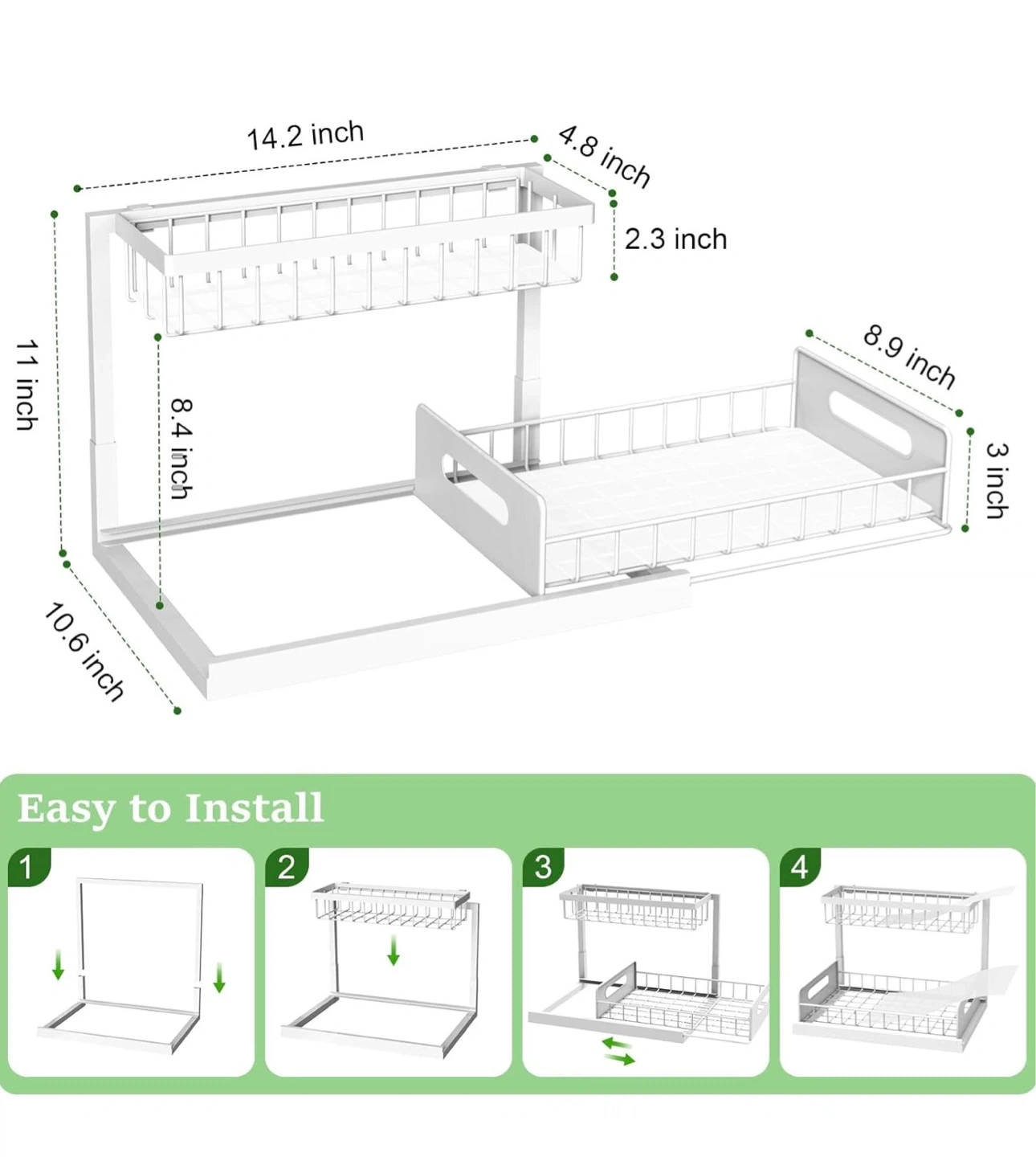 14.2 inch

4.8 inch

2.3 inch

11 inch

8.4 inch

8.9 inch

3 inch

10.6 inch

Easy to Install

1

2

3

4