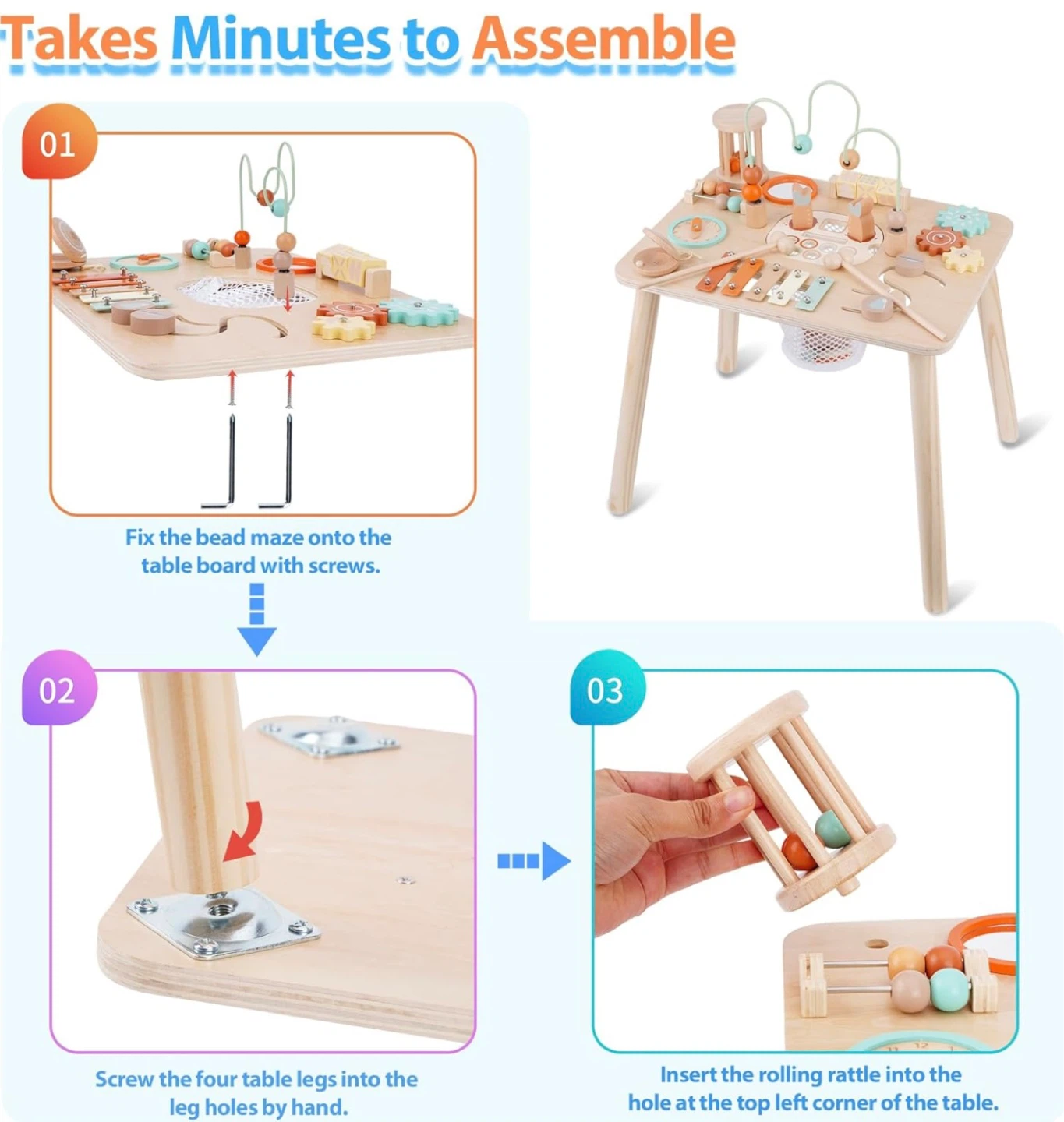 Takes Minutes to Assemble

01

Fix the bead maze onto the table board with screws.

02

Screw the four table legs into the leg holes by hand.

03

Insert the rolling rattle into the hole at the top left corner of the table.