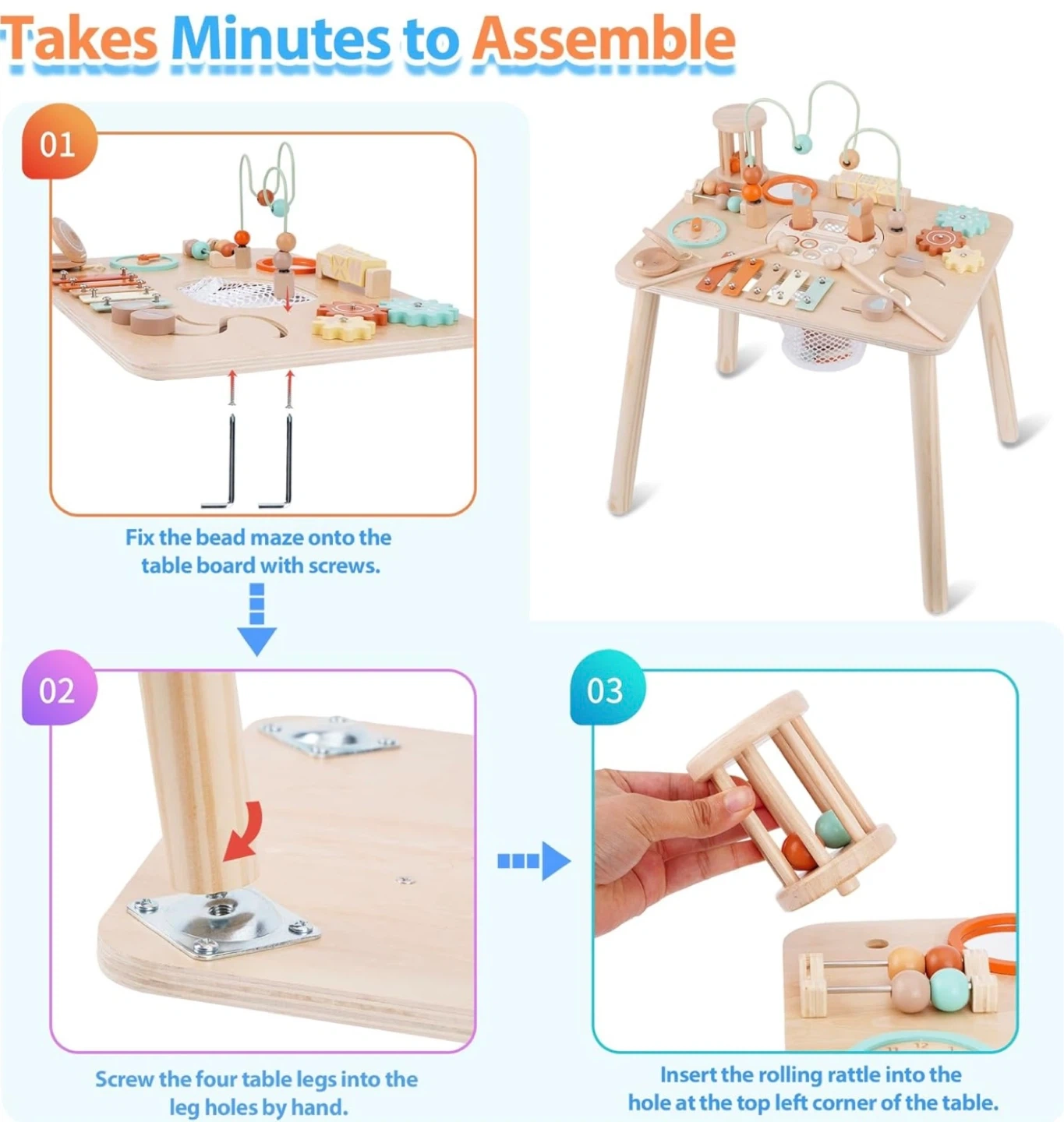 Takes Minutes to Assemble

01

Fix the bead maze onto the table board with screws.

02

Screw the four table legs into the leg holes by hand.

03

Insert the rolling rattle into the hole at the top left corner of the table.