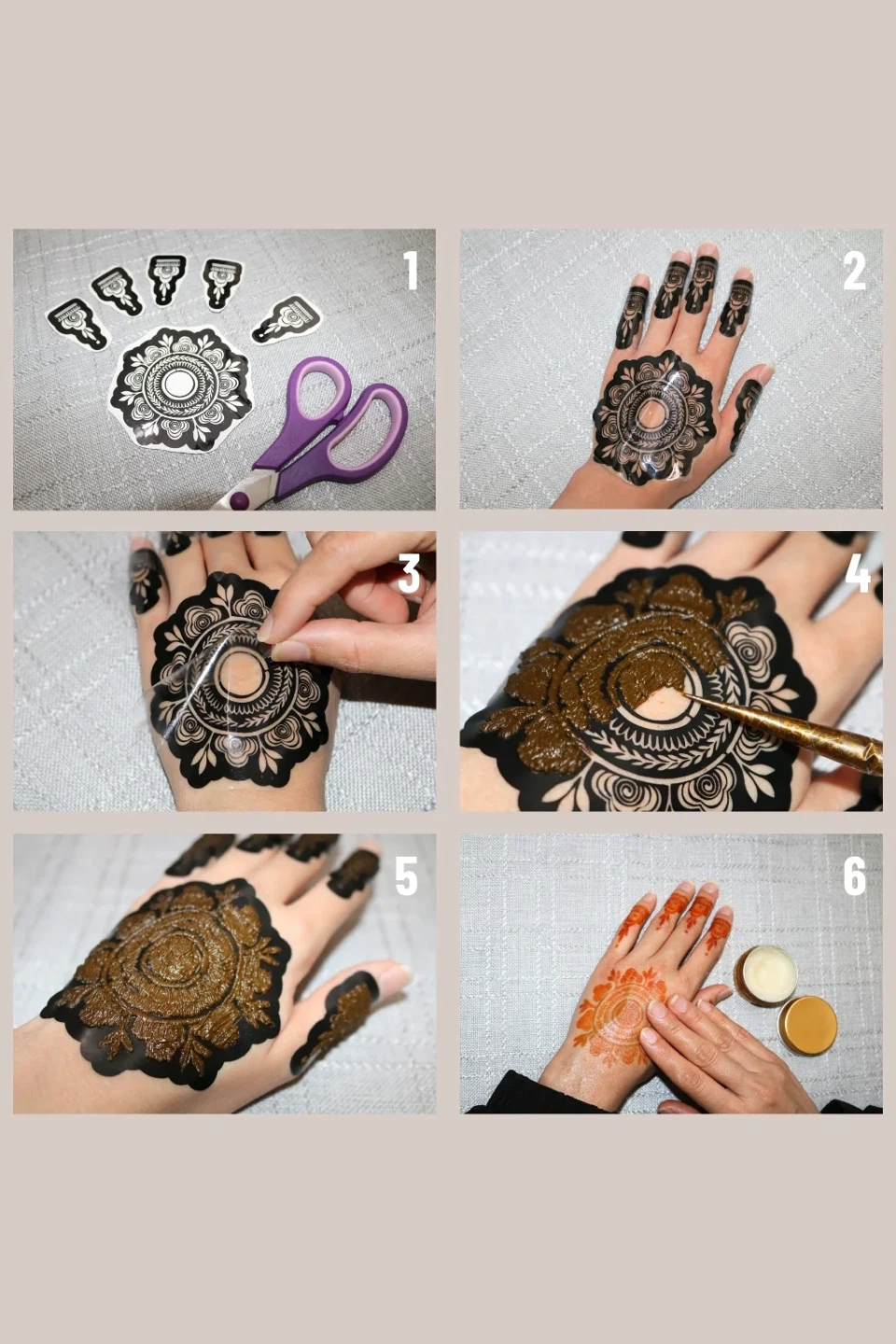 1

2

3

4

5

6