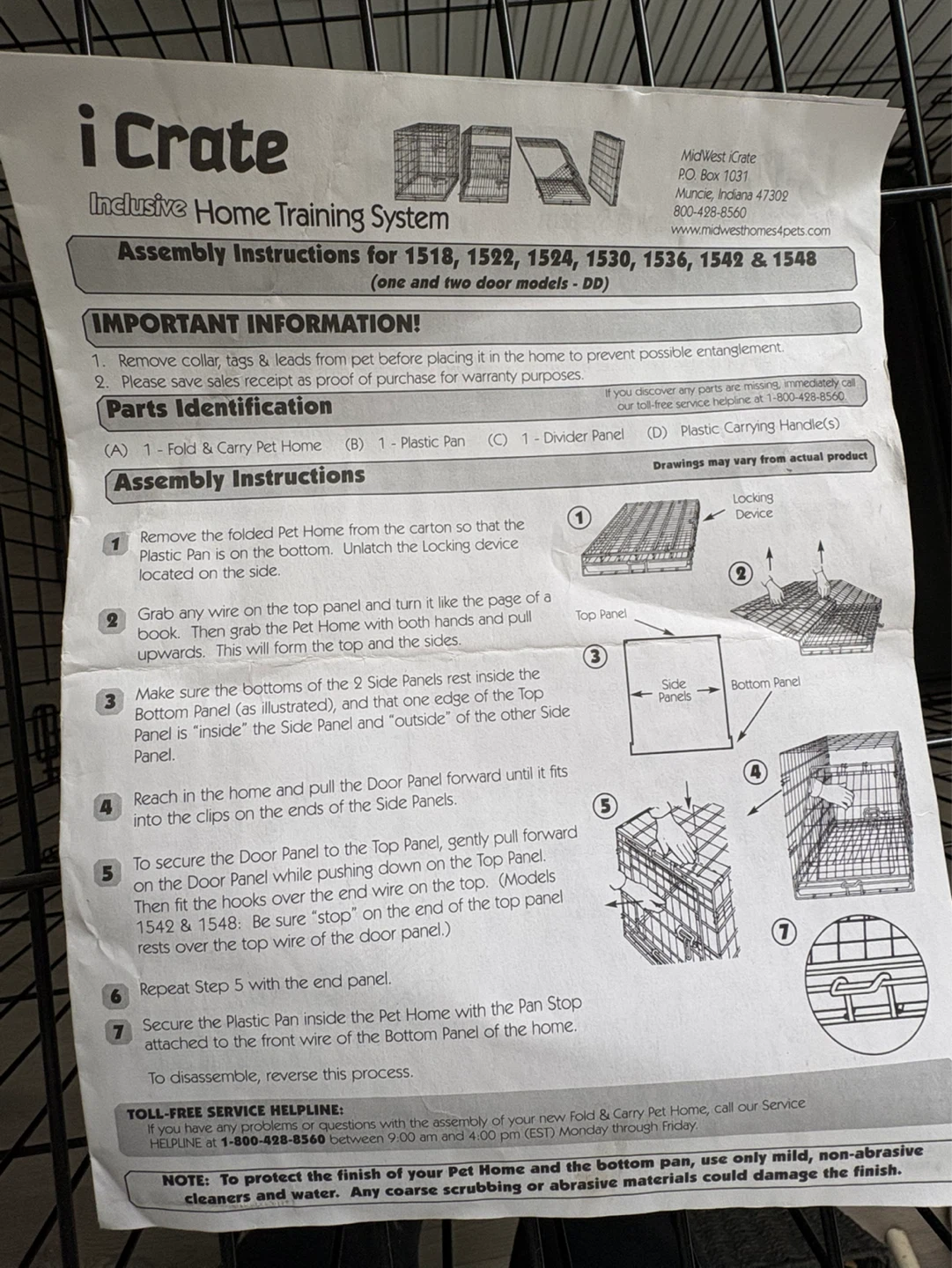 i Crate

Inclusive Home Training System

MidWest iCrate
P.O. Box 1031
Muncie, Indiana 47302
800-428-8560
www.midwesthomes4pets.com

Assembly Instructions for 1518, 1522, 1524, 1530, 1536, 1542 & 1548
(one and two door models - DD)

IMPORTANT INFORMATION!

1. Remove collar, tags & leads from pet before placing it in the home to prevent possible entanglement.
2. Please save sales receipt as proof of purchase for warranty purposes.

Parts Identification

If you discover any parts are missing, immediately call our toll-free service helpline at 1-800-428-8560.

(A) 1 - Fold & Carry Pet Home (B) 1 - Plastic Pan (C) 1 - Divider Panel (D) Plastic Carrying Handle(s)

Assembly Instructions

Drawings may vary from actual product

1 Remove the folded Pet Home from the carton so that the Plastic Pan is on the bottom. Unlatch the Locking device located on the side.

2 Grab any wire on the top panel and turn it like the page of a book. Then grab the Pet Home with both hands and pull upwards. This will form the top and the sides.

3 Make sure the bottoms of the 2 Side Panels rest inside the Bottom Panel (as illustrated), and that one edge of the Top Panel is "inside" the Side Panel and "outside" of the other Side Panel.

4 Reach in the home and pull the Door Panel forward until it fits into the clips on the ends of the Side Panels.

5 To secure the Door Panel to the Top Panel, gently pull forward on the Door Panel while pushing down on the Top Panel. Then fit the hooks over the end wire on the top. (Models 1542 & 1548: Be sure "stop" on the end of the top panel rests over the top wire of the door panel.)

6 Repeat Step 5 with the end panel.

7 Secure the Plastic Pan inside the Pet Home with the Pan Stop attached to the front wire of the Bottom Panel of the home.

To disassemble, reverse this process.

1 Locking Device
2
Top Panel
3
Side Panels
Bottom Panel
4
5
7

TOLL-FREE SERVICE HELPLINE:
If you have any problems or questions with the assembly of your new Fold & Carry Pet Home, call our Service HELPLINE at 1-800-428-8560 between 9:00 am and 4:00 pm (EST) Monday through Friday.

NOTE: To protect the finish of your Pet Home and the bottom pan, use only mild, non-abrasive cleaners and water. Any coarse scrubbing or abrasive materials could damage the finish.