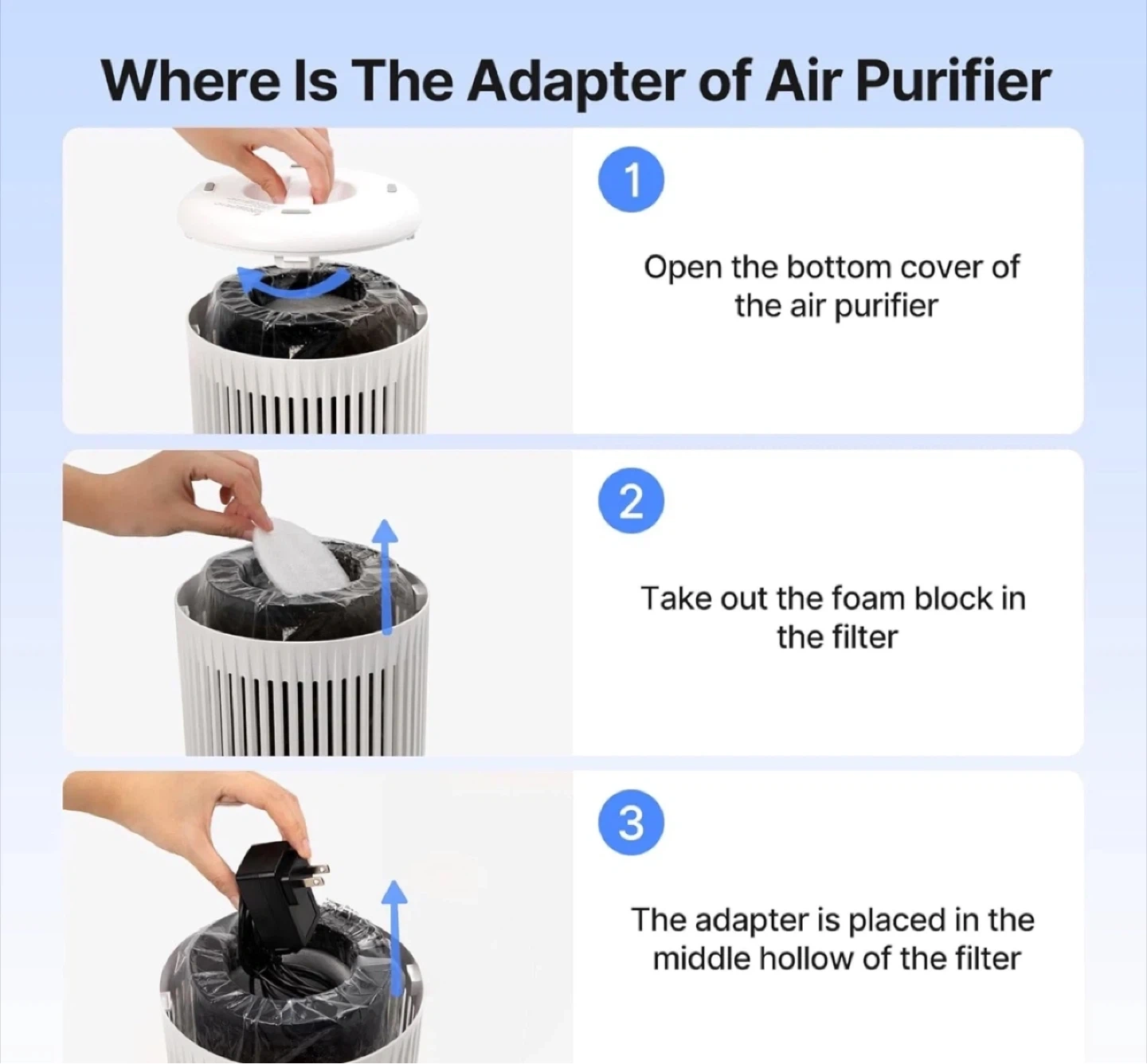 Where Is The Adapter of Air Purifier

1

Open the bottom cover of the air purifier

2

Take out the foam block in the filter

3

The adapter is placed in the middle hollow of the filter