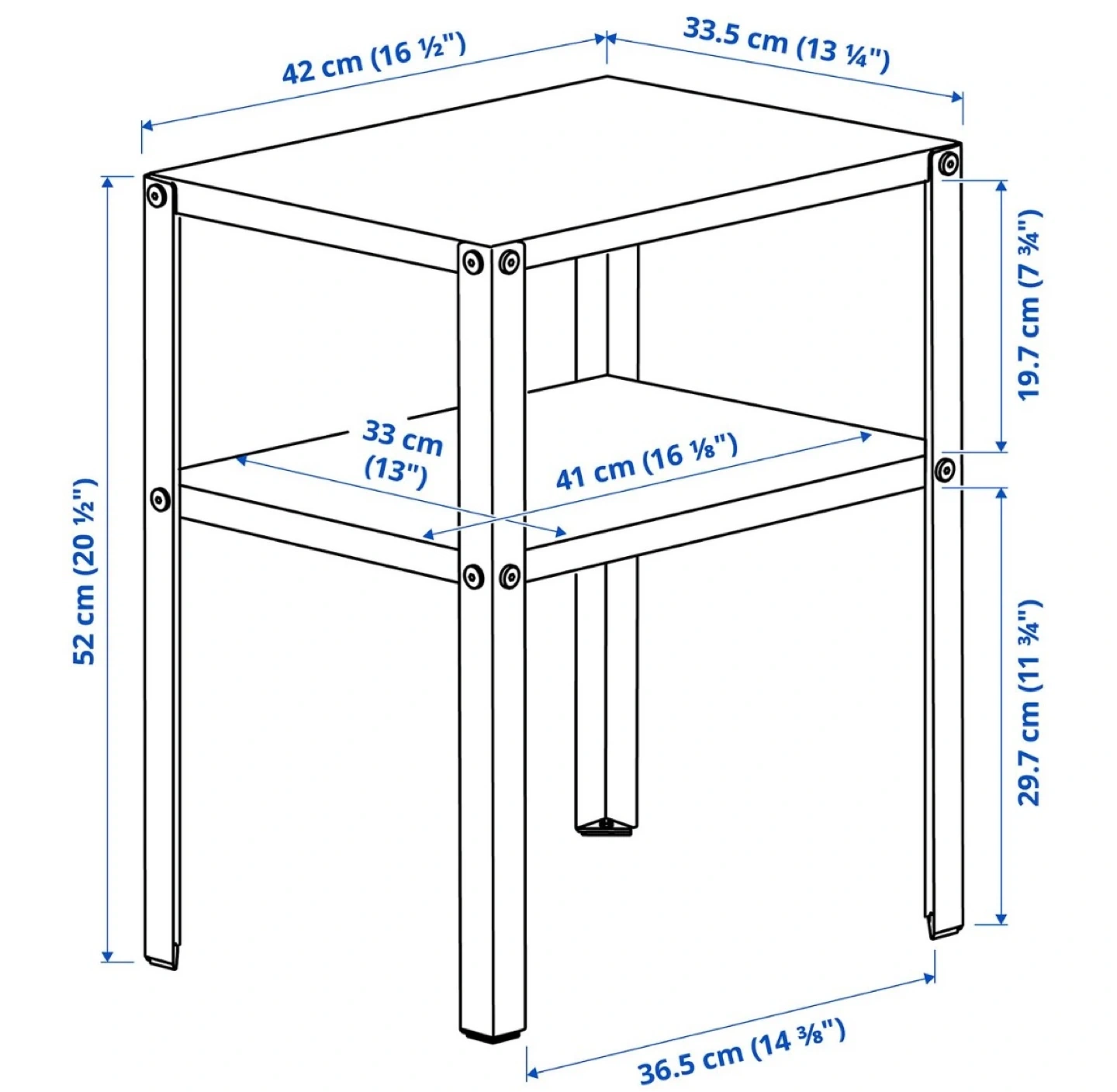 42 cm (16 ½")

33.5 cm (13 ¼")

52 cm (20 ½")

19.7 cm (7 ¾")

33 cm (13")

41 cm (16 ⅛")

29.7 cm (11 ¾")

36.5 cm (14 ⅜")