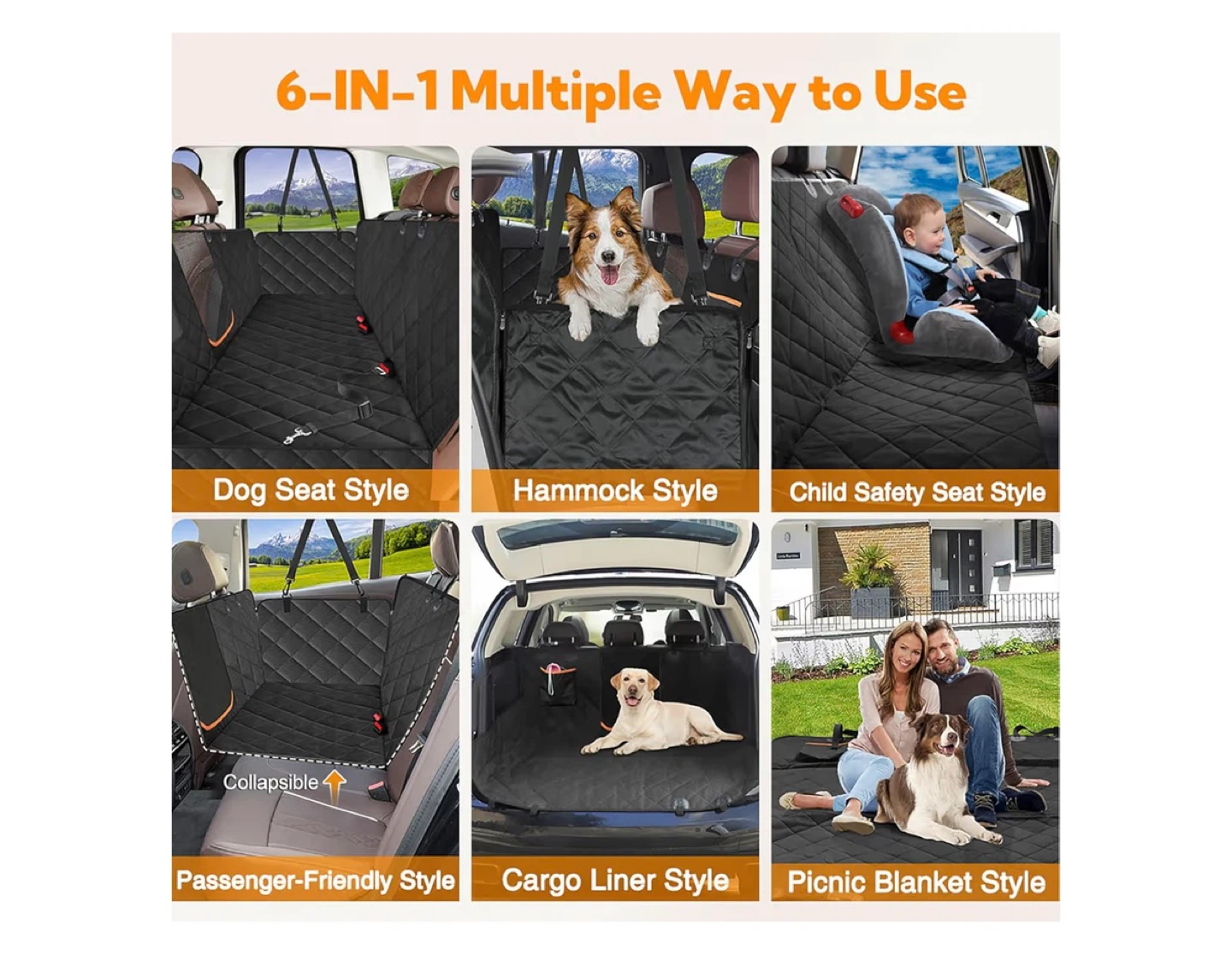 6-IN-1 Multiple Way to Use

Dog Seat Style

Hammock Style

Child Safety Seat Style

Collapsible

Passenger-Friendly Style

Cargo Liner Style

Picnic Blanket Style