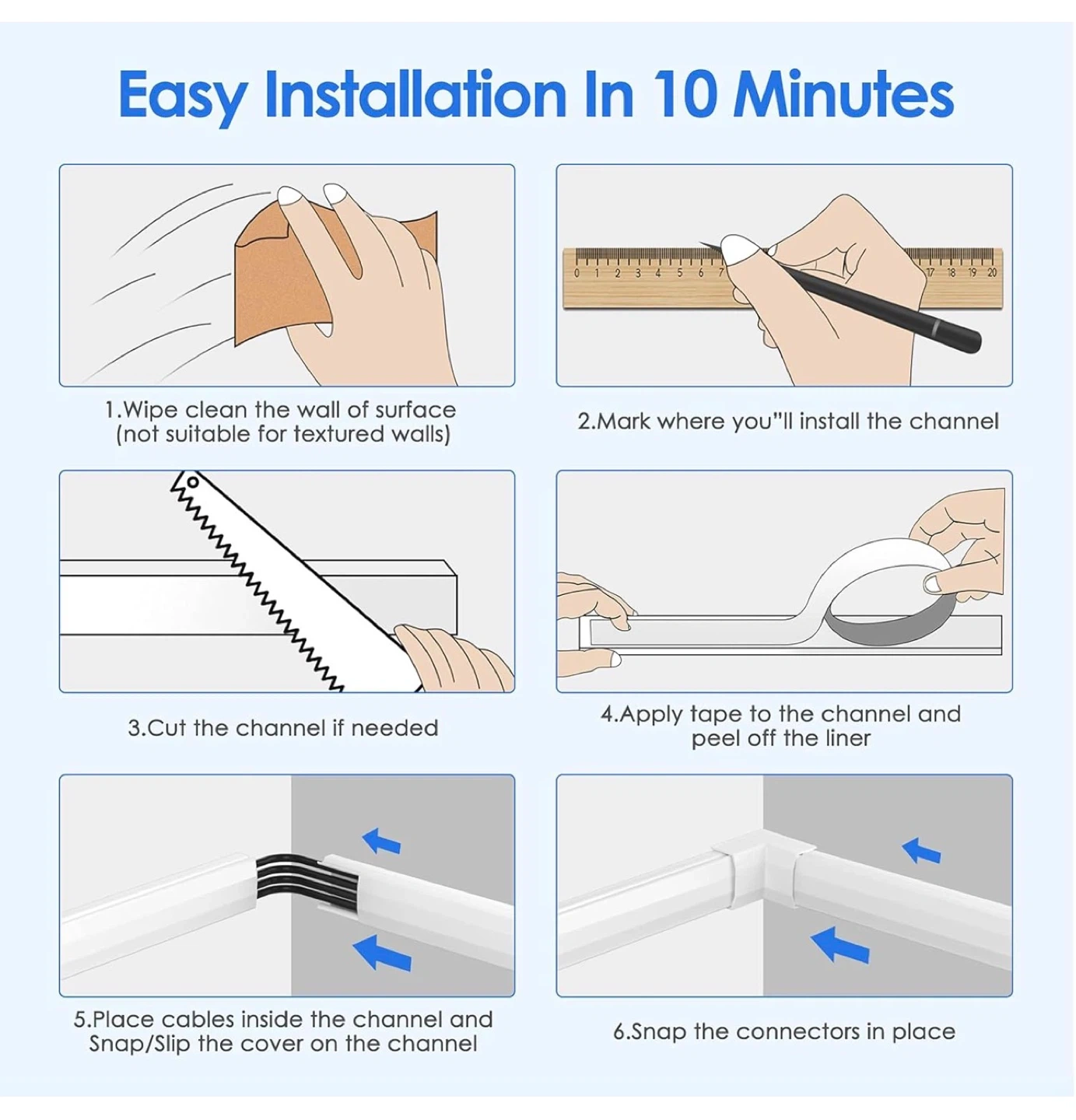 Easy Installation In 10 Minutes

0 1 2 3 4 5 6 7 17 18 19 20

1.Wipe clean the wall of surface (not suitable for textured walls)

2.Mark where you"ll install the channel

3.Cut the channel if needed

4.Apply tape to the channel and peel off the liner

5.Place cables inside the channel and Snap/Slip the cover on the channel

6.Snap the connectors in place