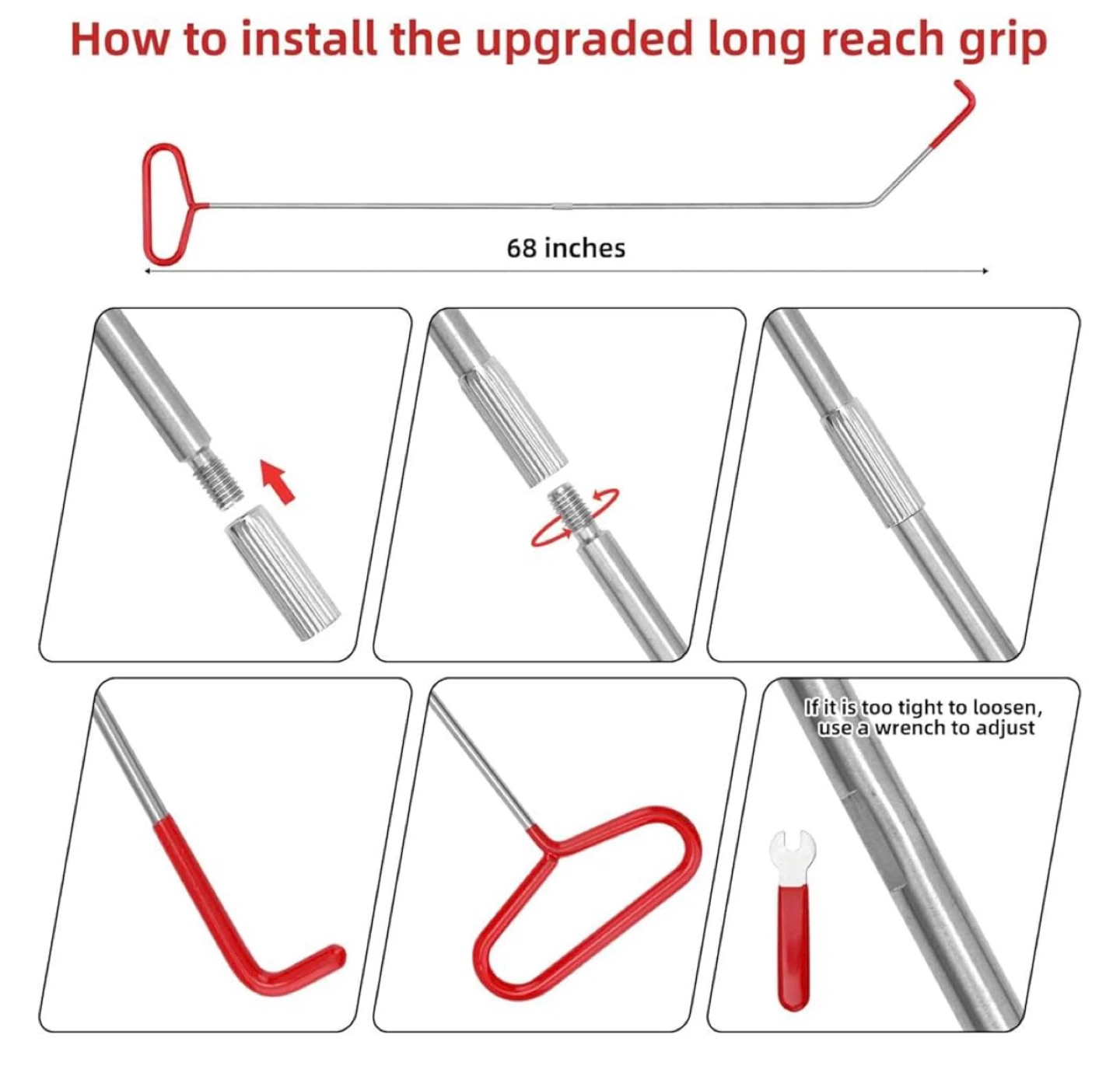 How to install the upgraded long reach grip

68 inches

If it is too tight to loosen, use a wrench to adjust