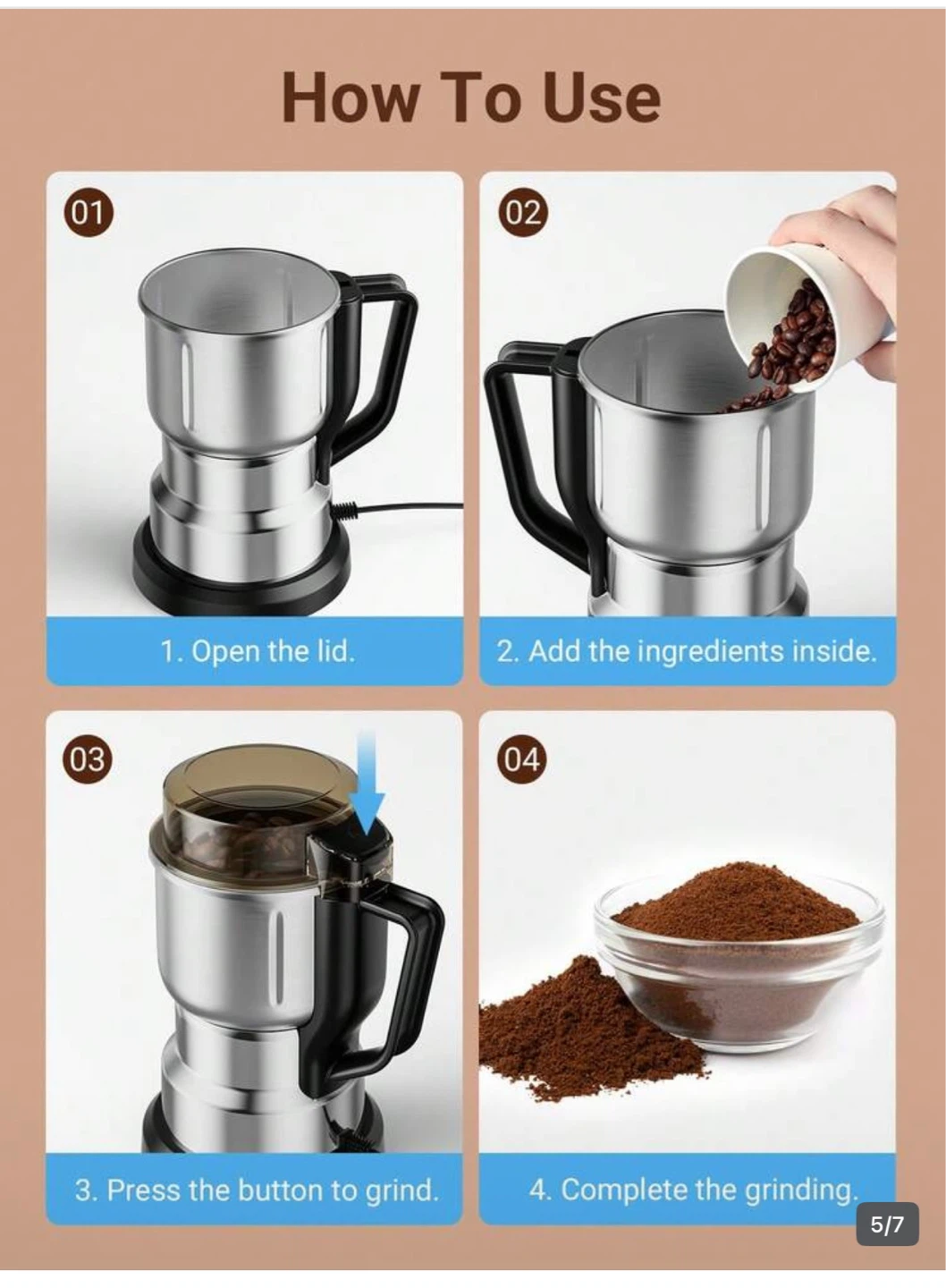 How To Use

01

1. Open the lid.

02

2. Add the ingredients inside.

03

3. Press the button to grind.

04

4. Complete the grinding.

5/7