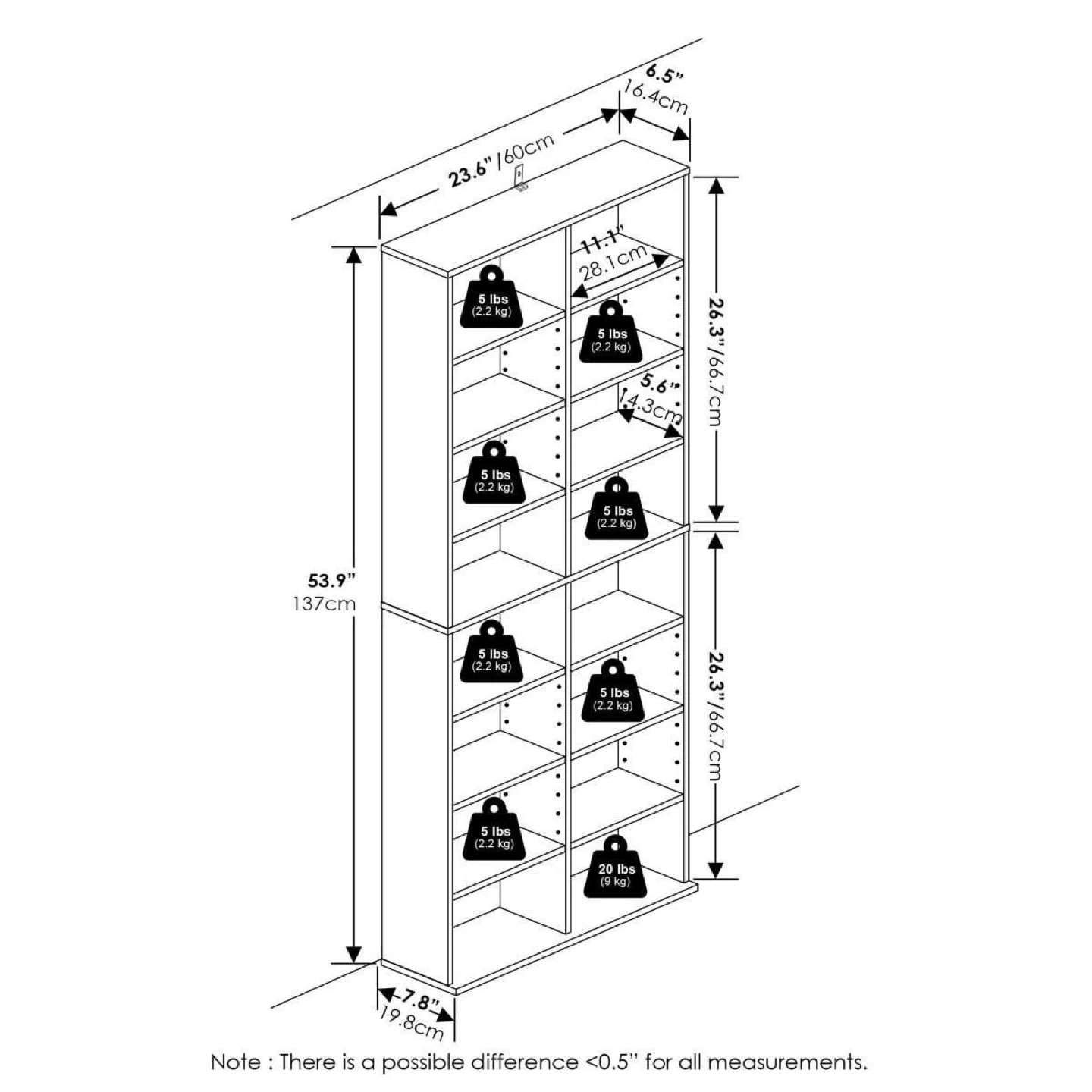 6.5"
16.4cm

23.6"/60cm

11.1"
28.1cm

5 lbs
(2.2 kg)

5 lbs
(2.2 kg)

26.3"/66.7cm

5.6"
14.3cm

5 lbs
(2.2 kg)

5 lbs
(2.2 kg)

53.9"
137cm

5 lbs
(2.2 kg)

5 lbs
(2.2 kg)

26.3"/66.7cm

5 lbs
(2.2 kg)

20 lbs
(9 kg)

7.8"
19.8cm

Note : There is a possible difference <0.5" for all measurements.