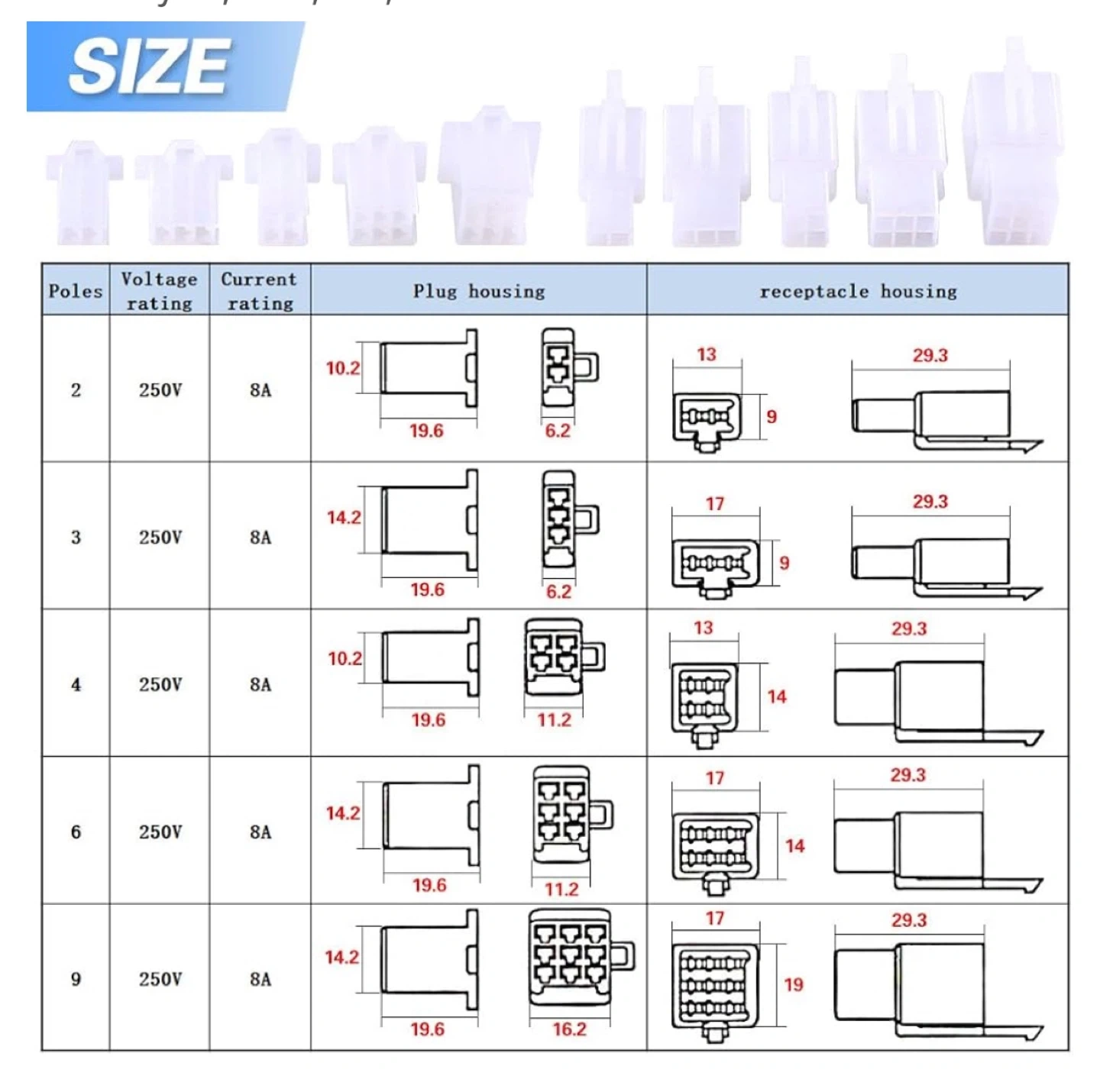 SIZE

| Poles | Voltage rating | Current rating | Plug housing | receptacle housing |
|---|---|---|---|---|
| 2 | 250V | 8A | 10.2 19.6 6.2 | 13 9 29.3 |
| 3 | 250V | 8A | 14.2 19.6 6.2 | 17 9 29.3 |
| 4 | 250V | 8A | 10.2 19.6 11.2 | 13 14 29.3 |
| 6 | 250V | 8A | 14.2 19.6 11.2 | 17 14 29.3 |
| 9 | 250V | 8A | 14.2 19.6 16.2 | 17 19 29.3 |