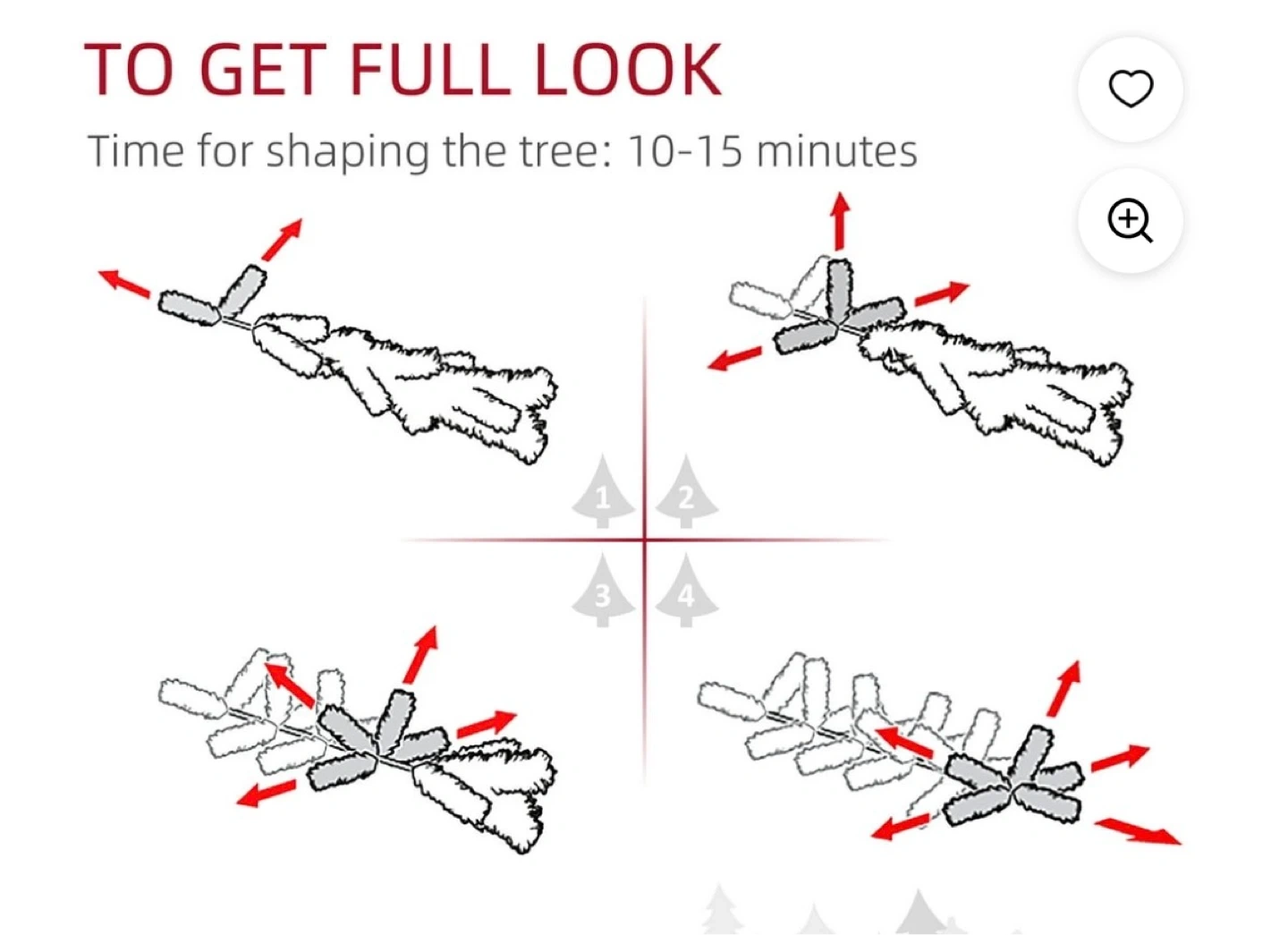 TO GET FULL LOOK

Time for shaping the tree: 10-15 minutes

1

2

3

4