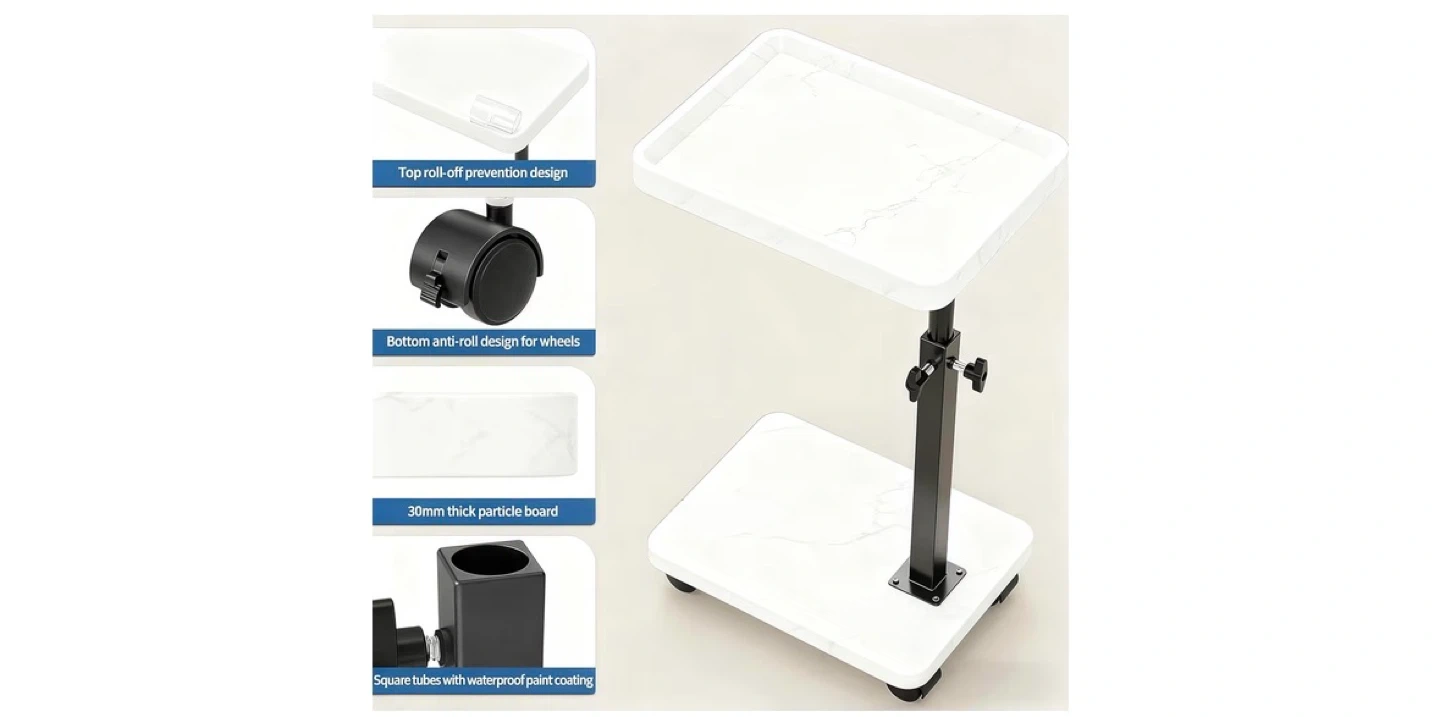 Top roll-off prevention design

Bottom anti-roll design for wheels

30mm thick particle board

Square tubes with waterproof paint coating