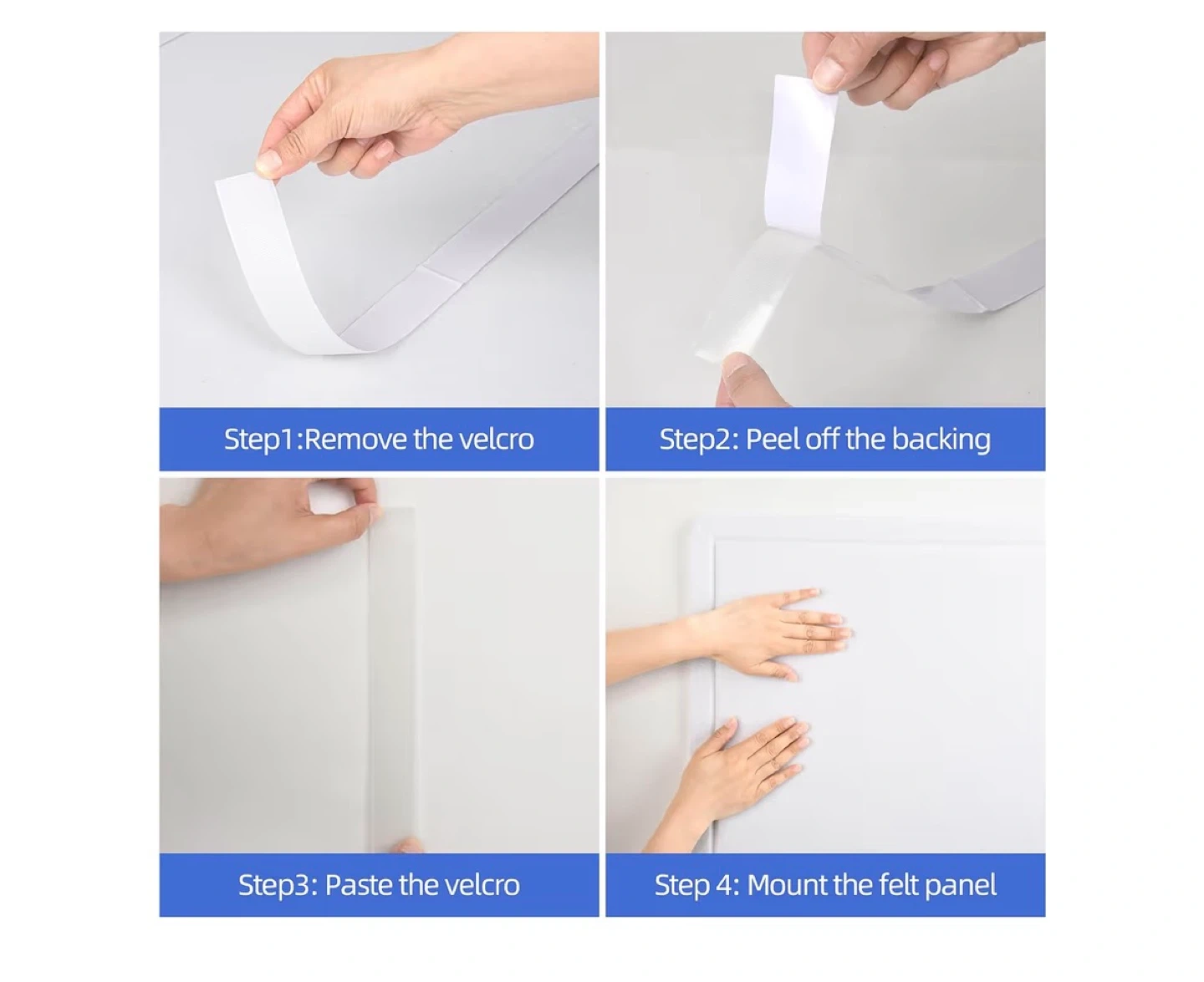 Step1:Remove the velcro

Step2: Peel off the backing

Step3: Paste the velcro

Step 4: Mount the felt panel