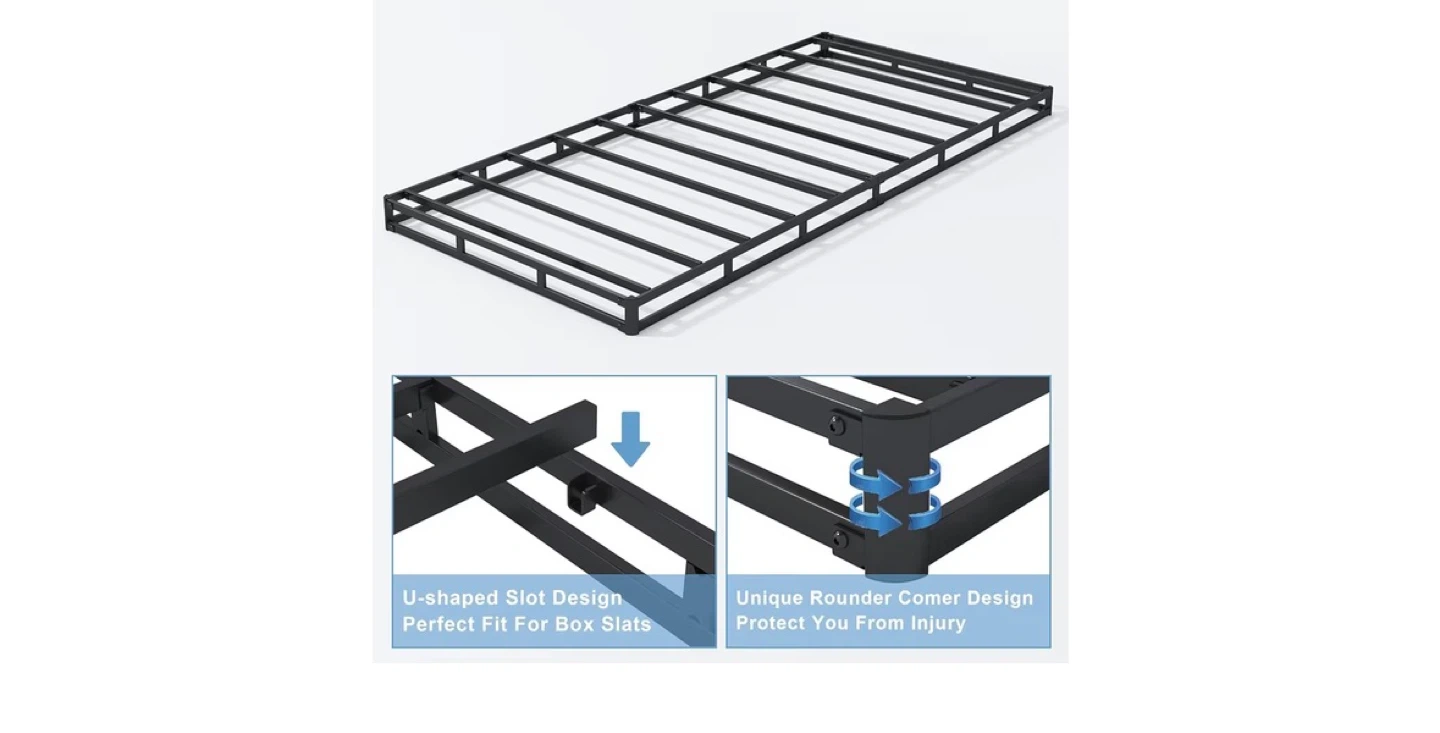 U-shaped Slot Design
Perfect Fit For Box Slats

Unique Rounder Comer Design
Protect You From Injury