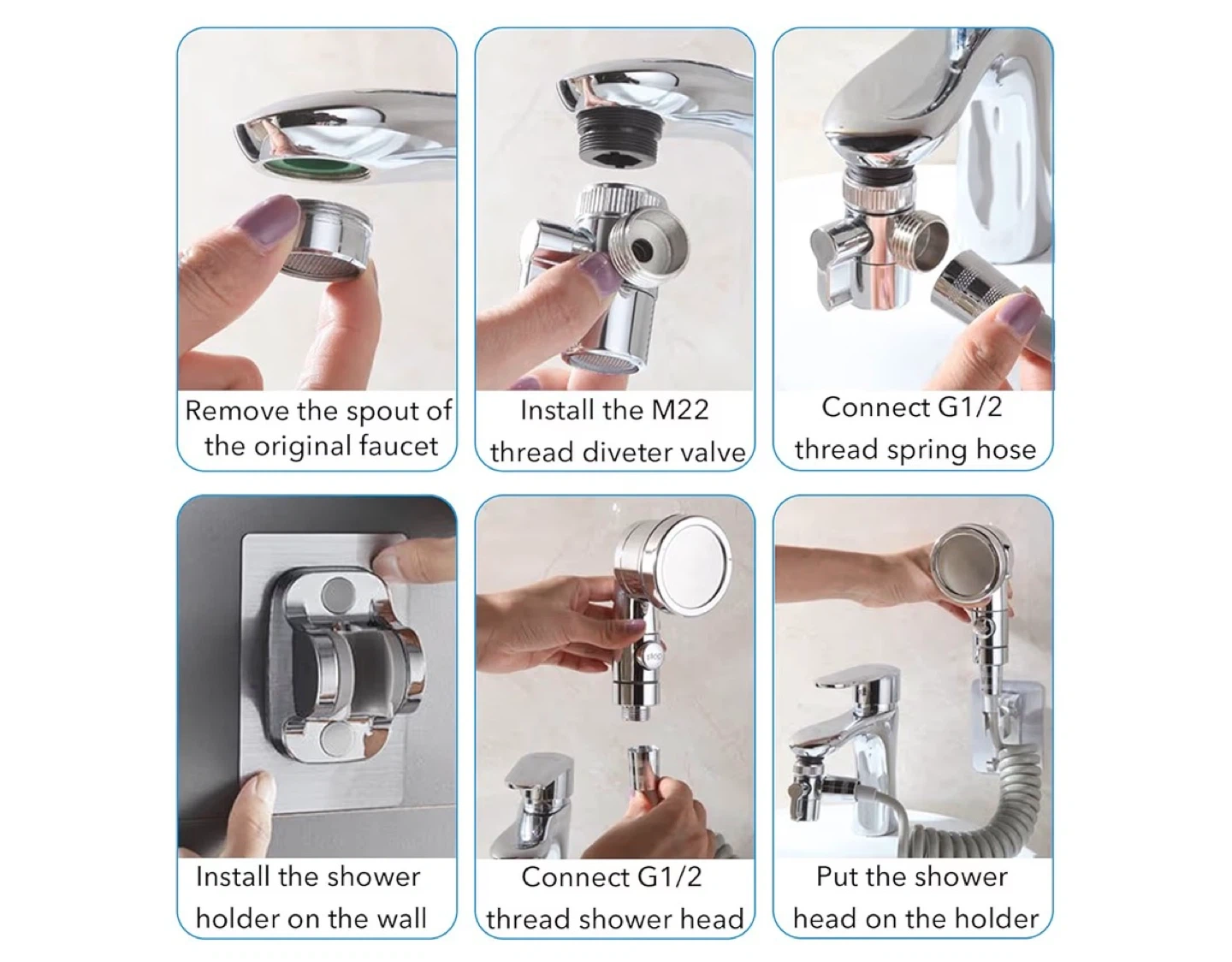 Remove the spout of the original faucet

Install the M22 thread diveter valve

Connect G1/2 thread spring hose

Install the shower holder on the wall

Connect G1/2 thread shower head

Put the shower head on the holder