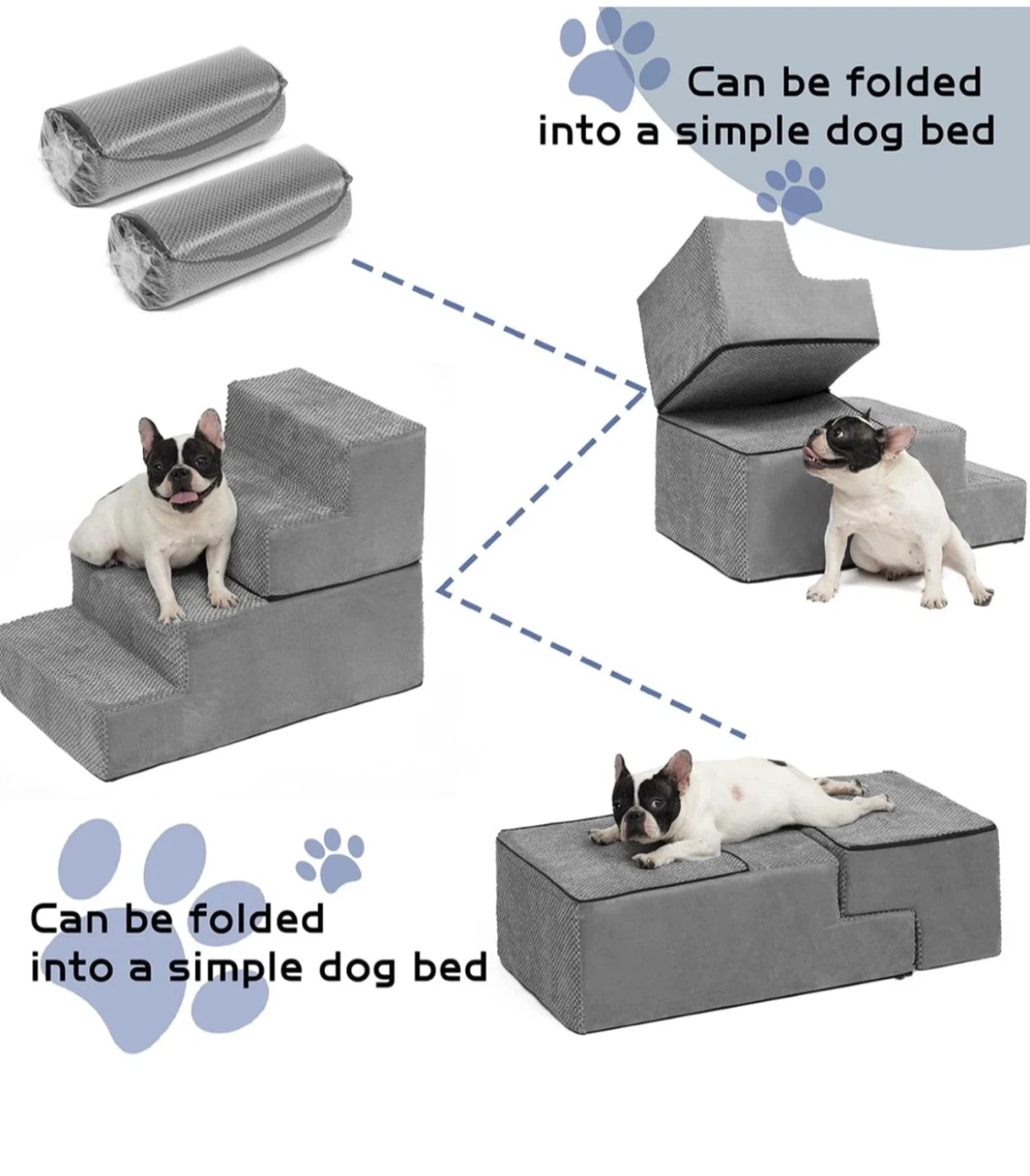 Can be folded into a simple dog bed

Can be folded into a simple dog bed