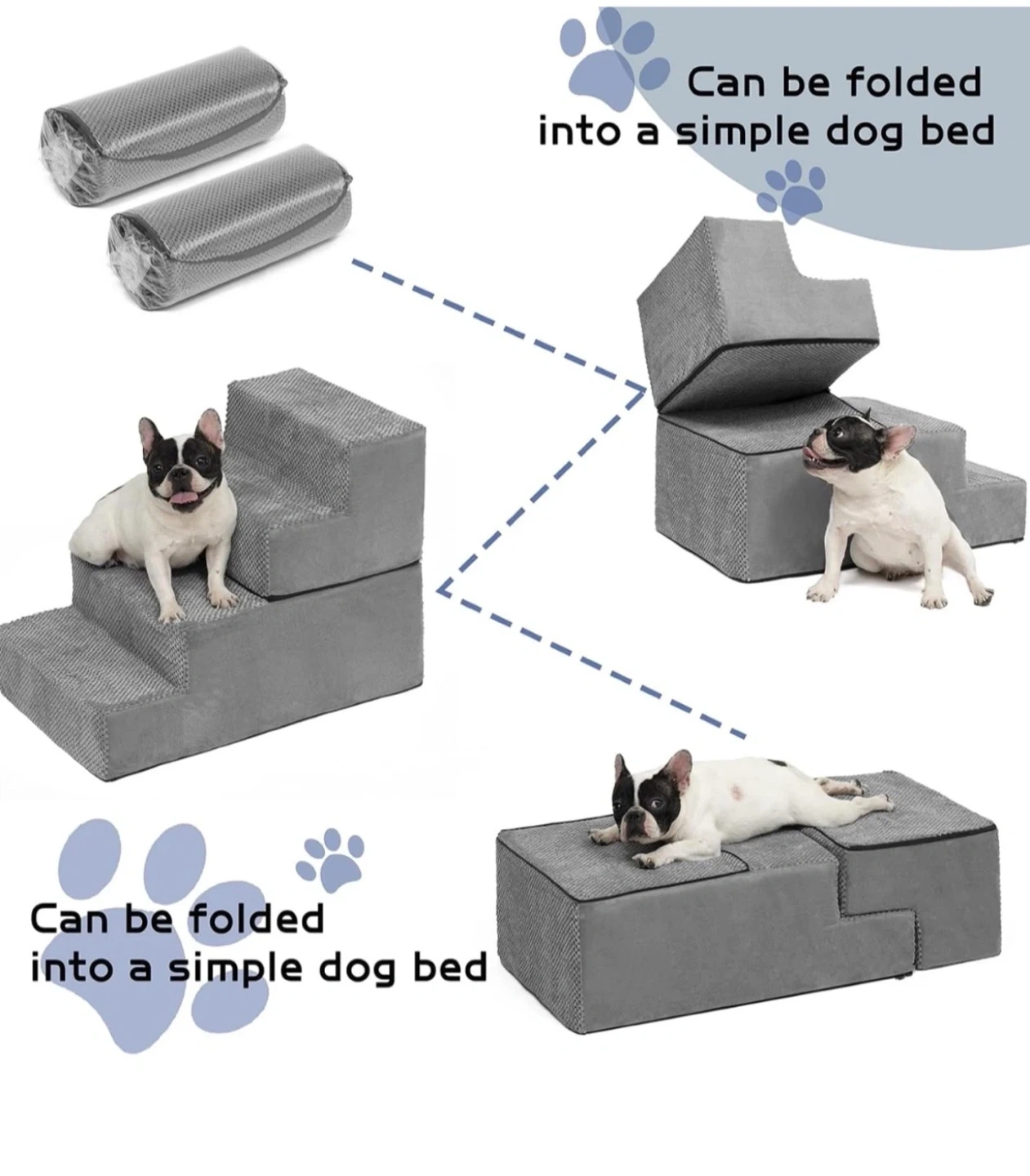 Can be folded into a simple dog bed

Can be folded into a simple dog bed