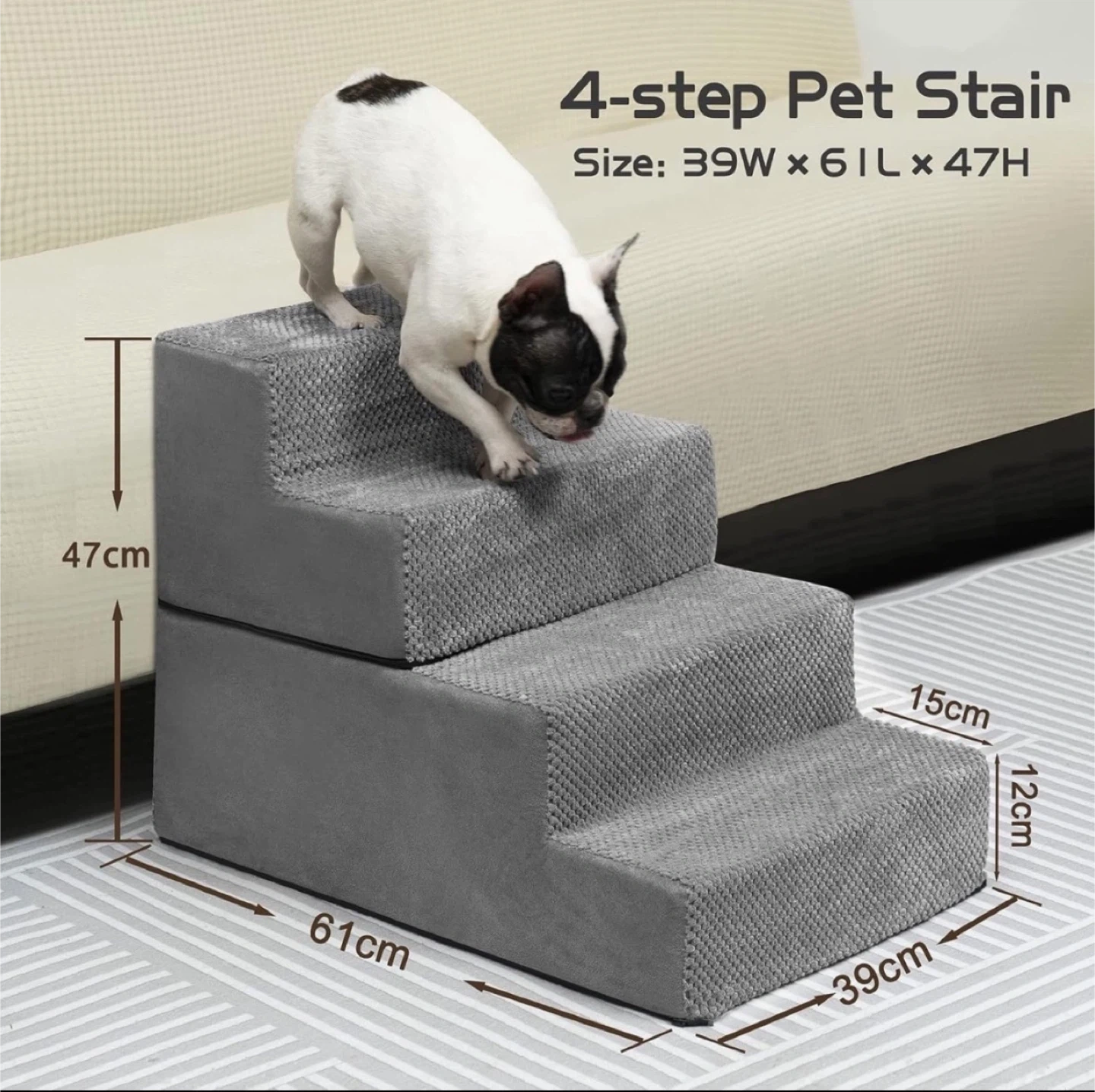 4-step Pet Stair
Size: 39W × 61L × 47H

47cm

15cm

12cm

61cm

39cm