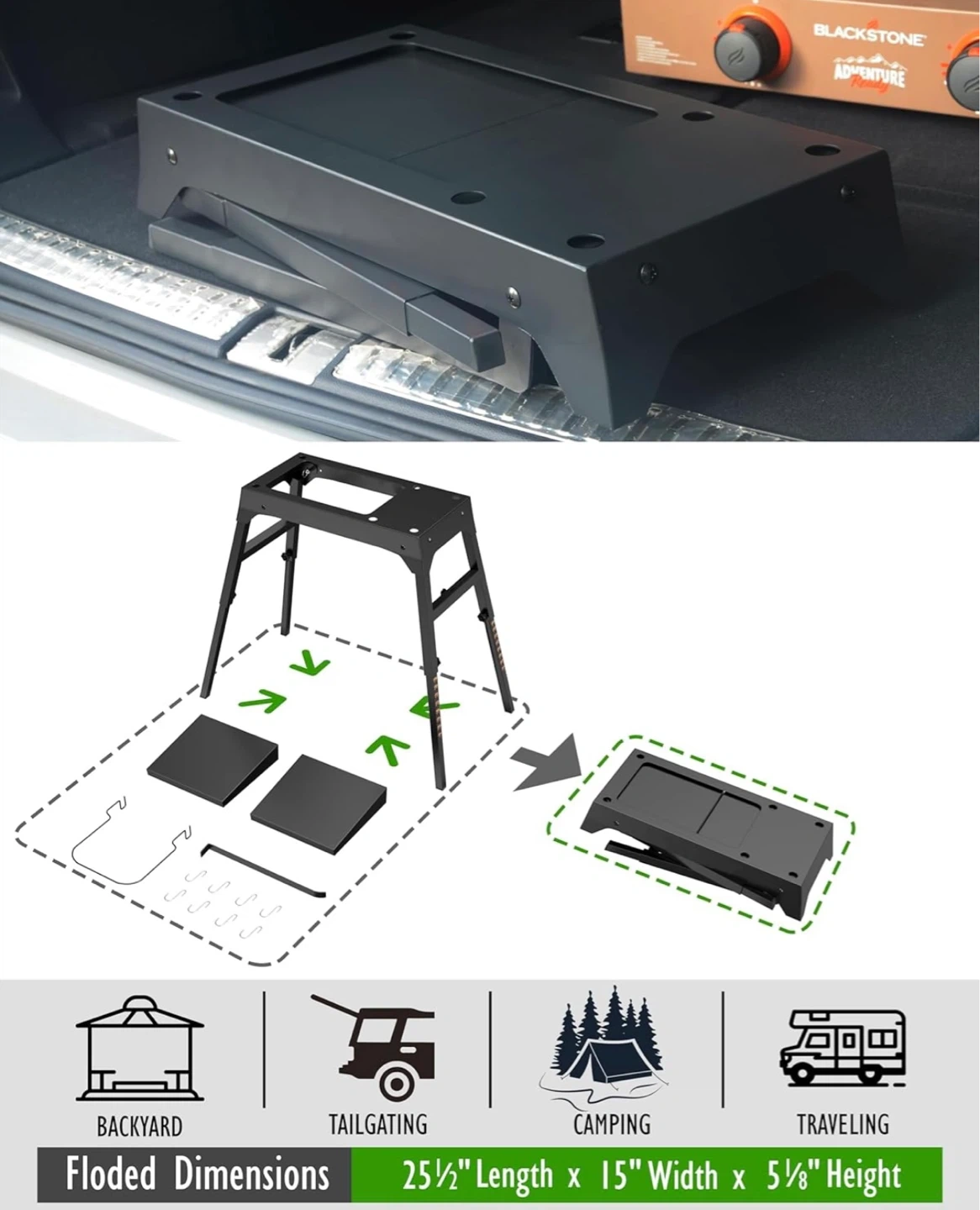 BLACKSTONE

ADVENTURE Ready

BACKYARD

TAILGATING

CAMPING

TRAVELING

Floded Dimensions

25½" Length x 15" Width x 5⅛" Height