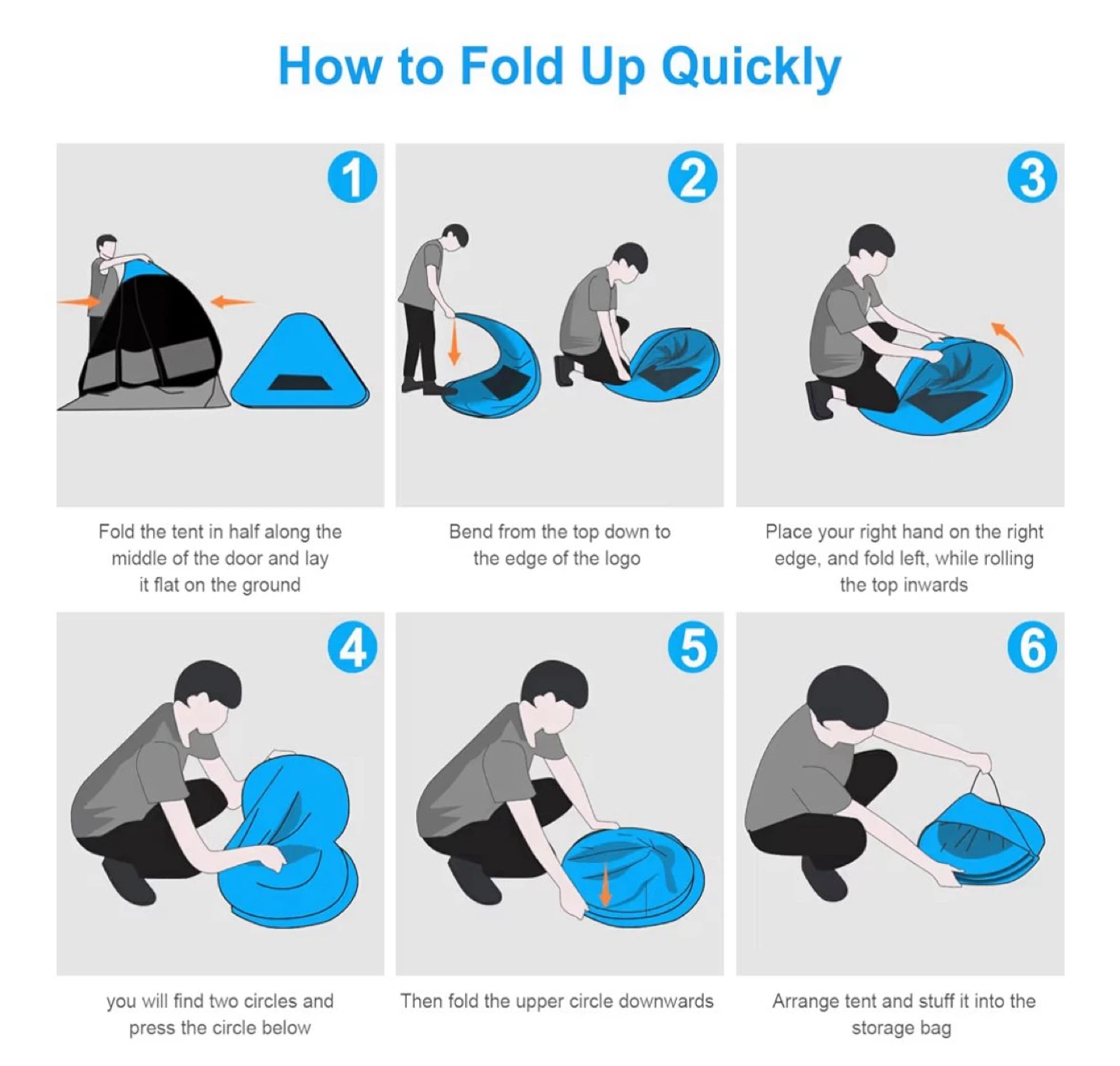 How to Fold Up Quickly

1

Fold the tent in half along the middle of the door and lay it flat on the ground

2

Bend from the top down to the edge of the logo

3

Place your right hand on the right edge, and fold left, while rolling the top inwards

4

you will find two circles and press the circle below

5

Then fold the upper circle downwards

6

Arrange tent and stuff it into the storage bag