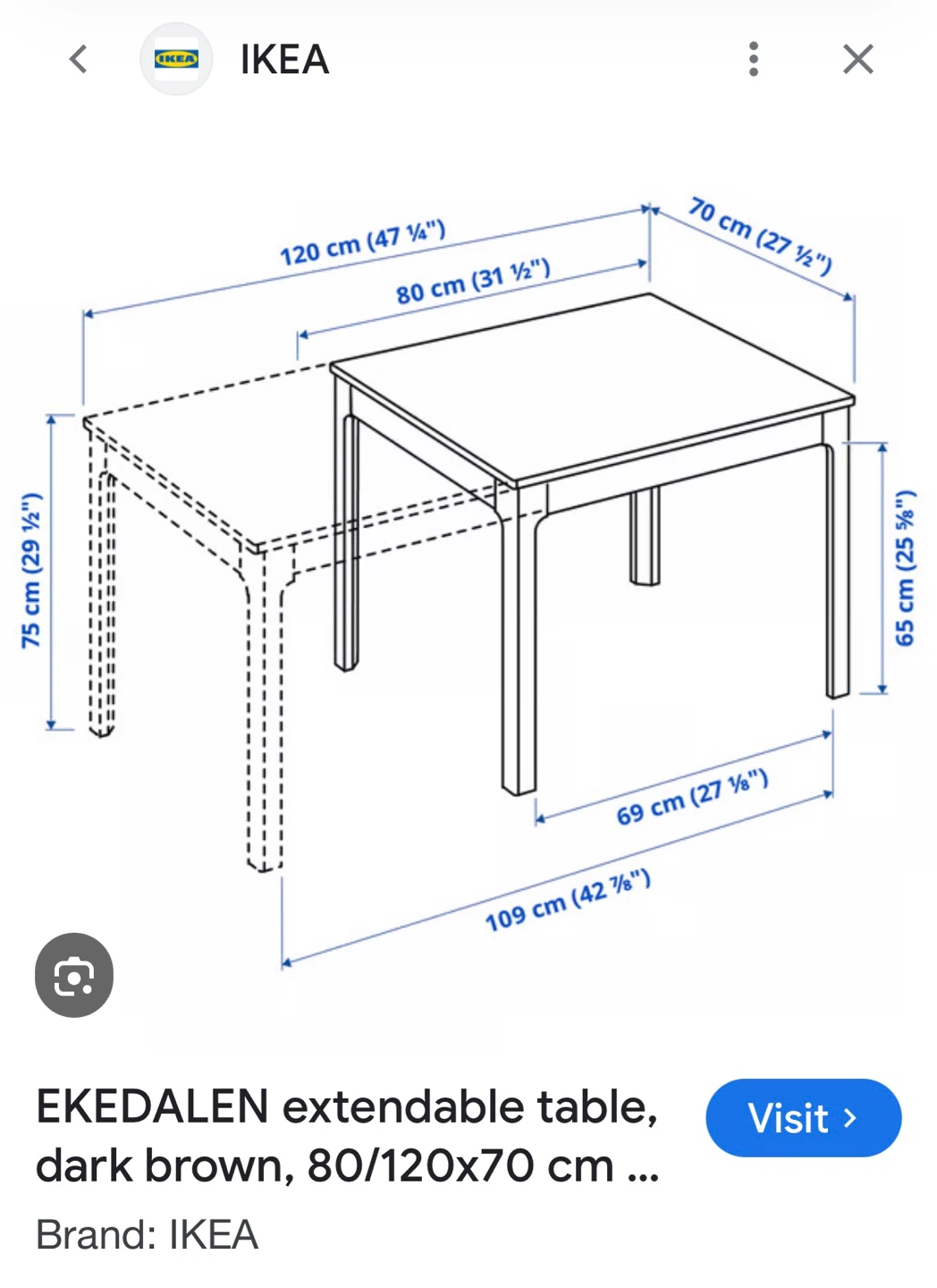 IKEA

IKEA

120 cm (47 ¼")
80 cm (31 ½")
70 cm (27 ½")
75 cm (29 ½")
65 cm (25 ⅝")
69 cm (27 ⅛")
109 cm (42 ⅞")

EKEDALEN extendable table, dark brown, 80/120x70 cm ...

Visit ›

Brand: IKEA