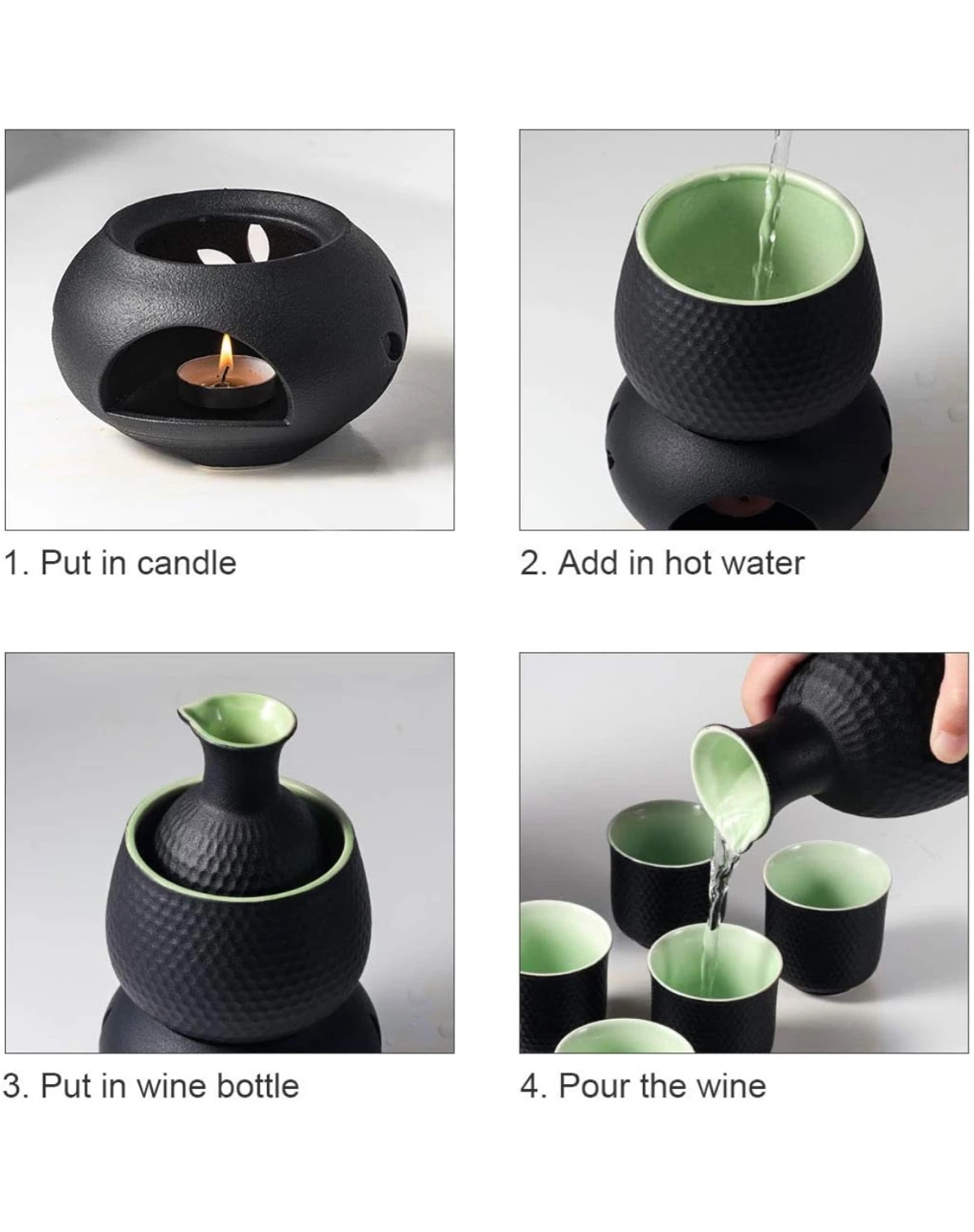 1. Put in candle

2. Add in hot water

3. Put in wine bottle

4. Pour the wine