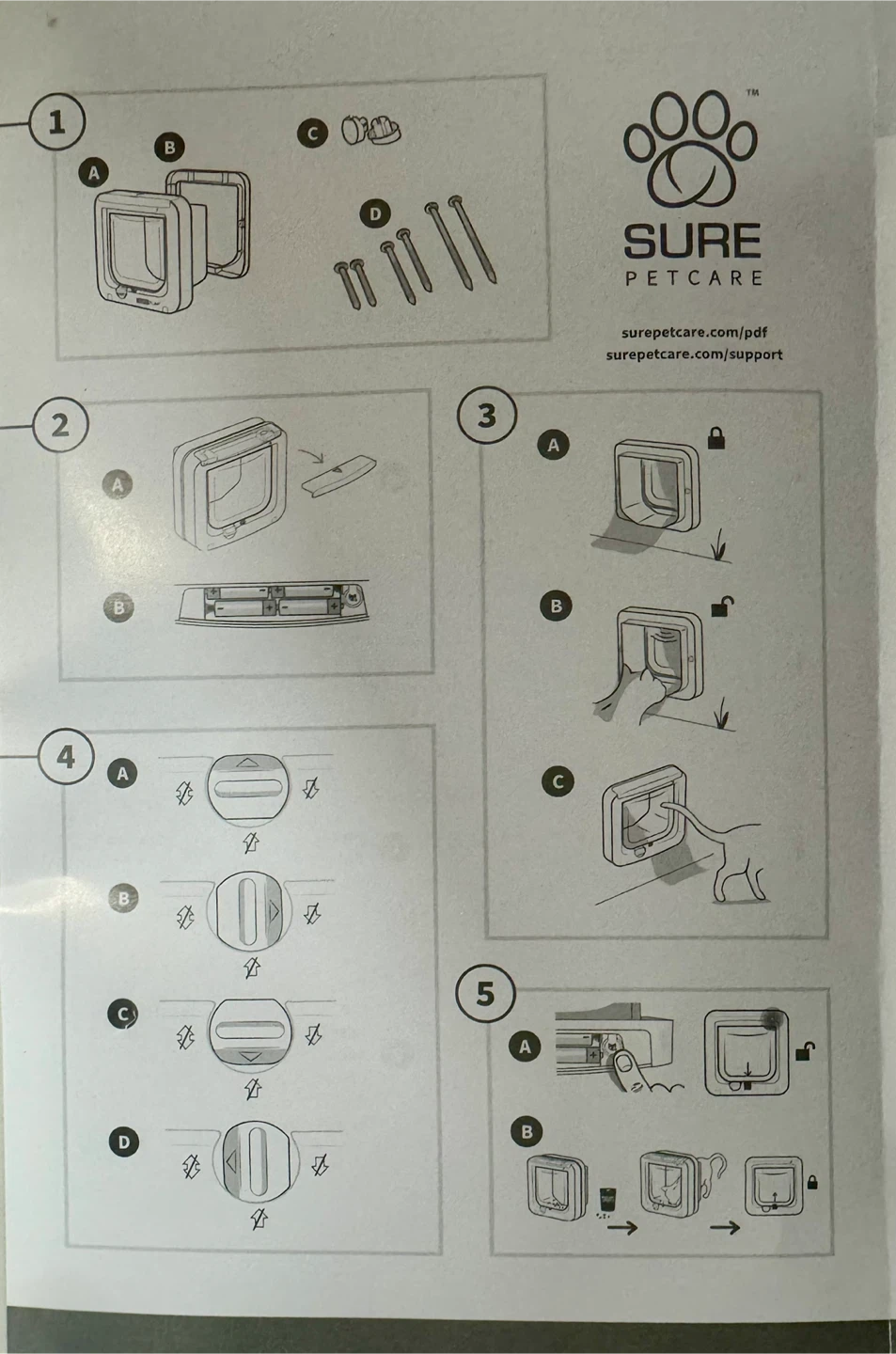 1
A
B
C
D

TM
SURE
PETCARE

surepetcare.com/pdf
surepetcare.com/support

2
A
B

3
A
B
C

4
A
B
C
D

5
A
B